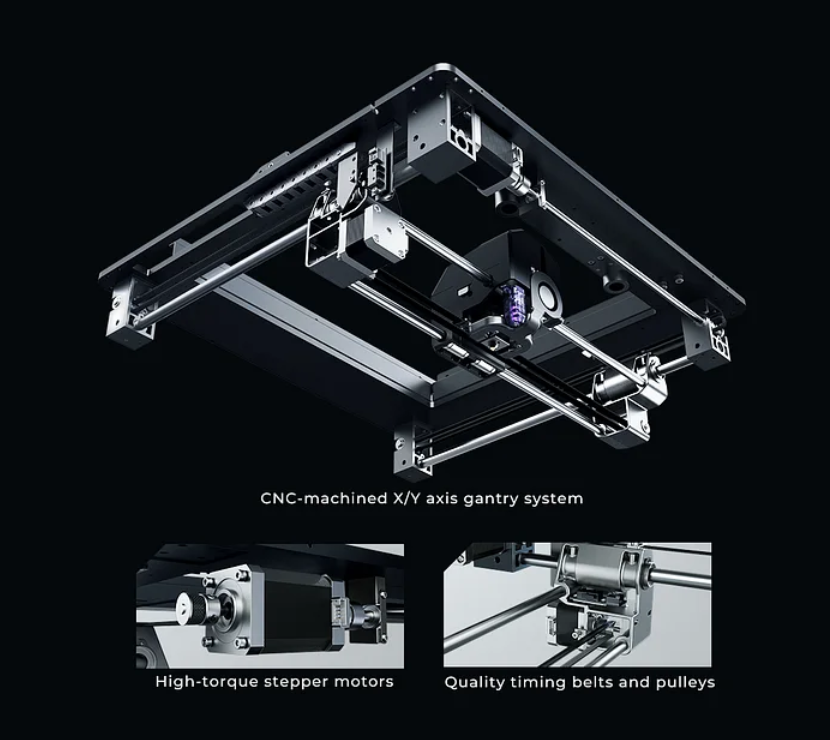 CNC-machined X/Y axis gantry system

High-torque stepper motors

Quality timing belts and pulleys