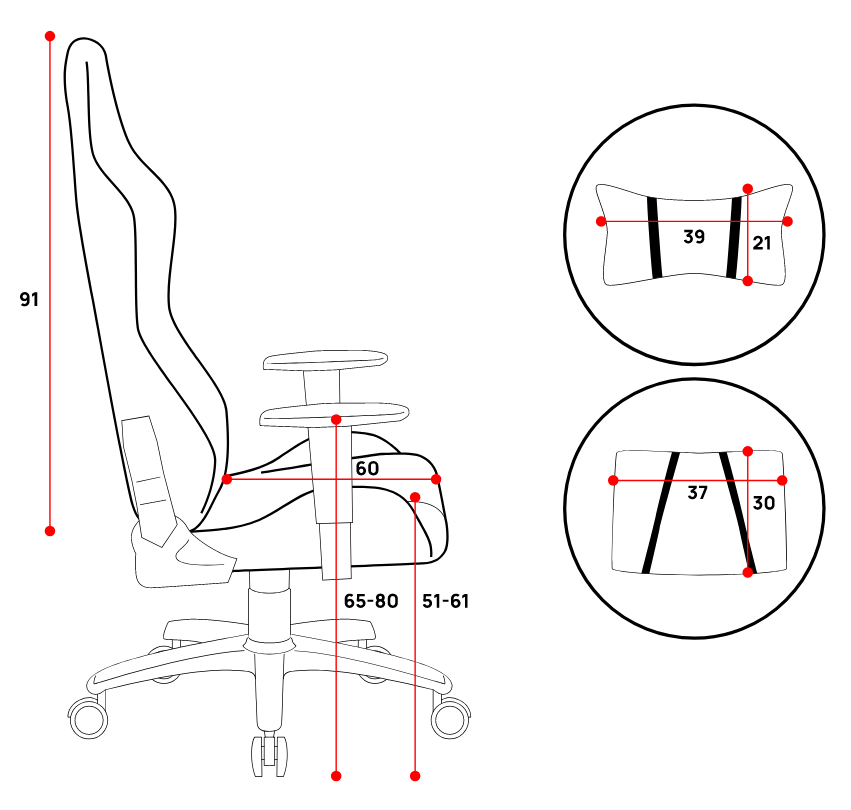 91
60
65-80
51-61
39
21
37
30