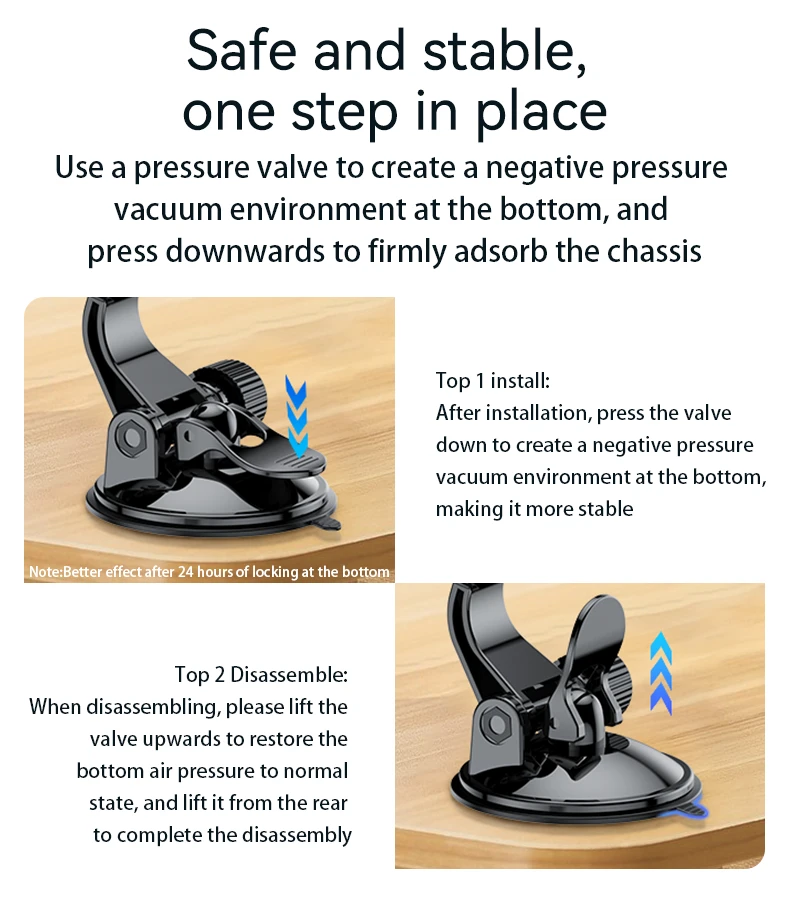 Safe and stable, one step in place

Use a pressure valve to create a negative pressure vacuum environment at the bottom, and press downwards to firmly adsorb the chassis

Note:Better effect after 24 hours of locking at the bottom

Top 1 install:
After installation, press the valve down to create a negative pressure vacuum environment at the bottom, making it more stable

Top 2 Disassemble:
When disassembling, please lift the valve upwards to restore the bottom air pressure to normal state, and lift it from the rear to complete the disassembly