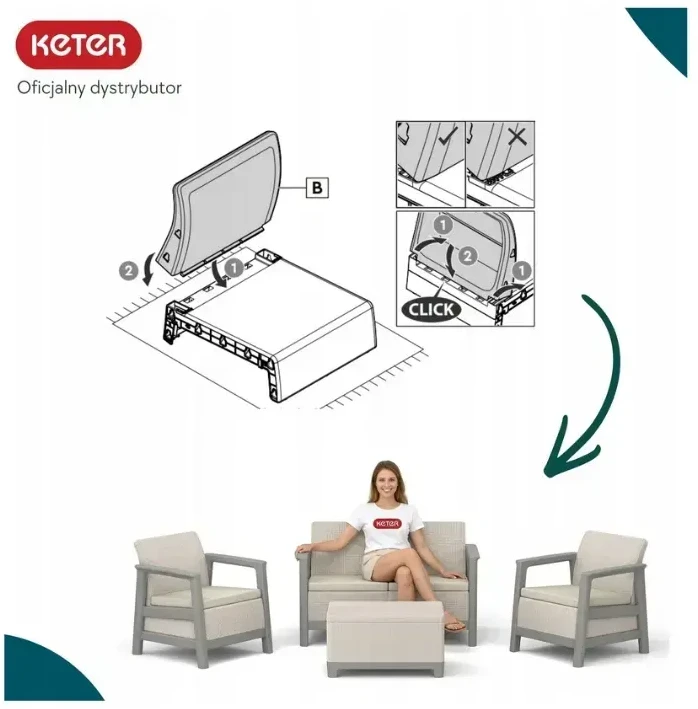 KETER
Oficjalny dystrybutor

B
2
1

1
2
1
CLICK

KETER