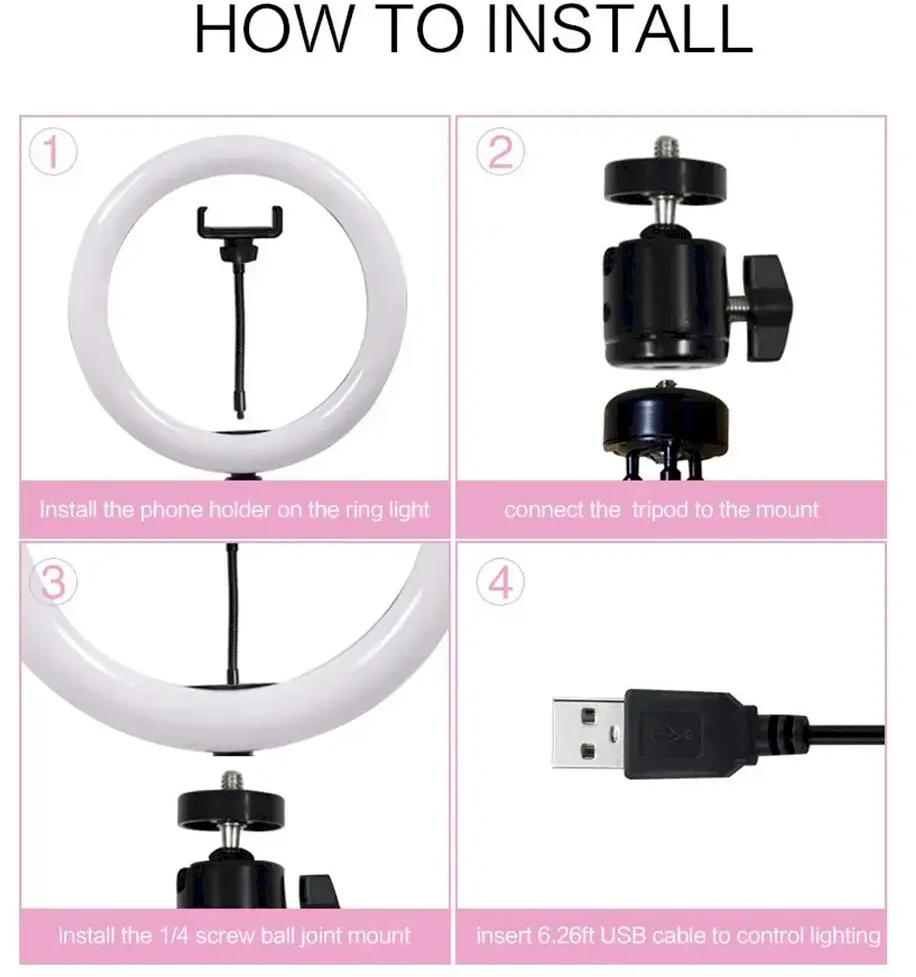 HOW TO INSTALL

1

Install the phone holder on the ring light

2

connect the tripod to the mount

3

install the 1/4 screw ball joint mount

4

insert 6.26ft USB cable to control lighting