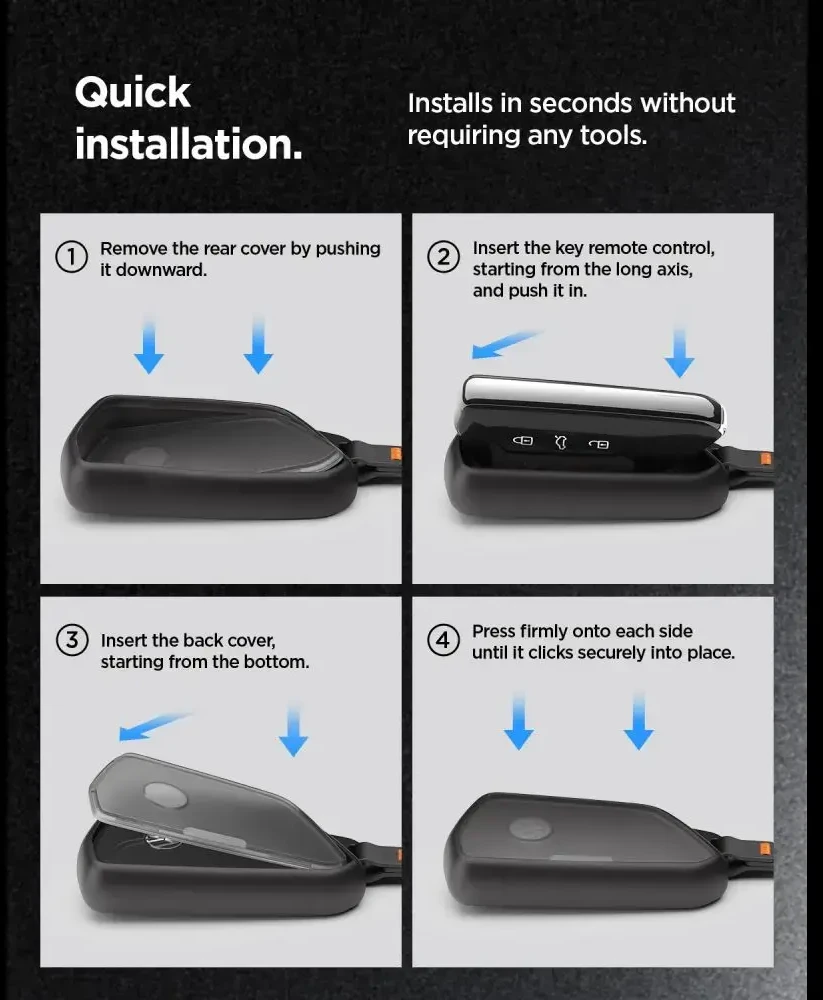 Quick installation.

Installs in seconds without requiring any tools.

① Remove the rear cover by pushing it downward.

② Insert the key remote control, starting from the long axis, and push it in.

③ Insert the back cover, starting from the bottom.

④ Press firmly onto each side until it clicks securely into place.