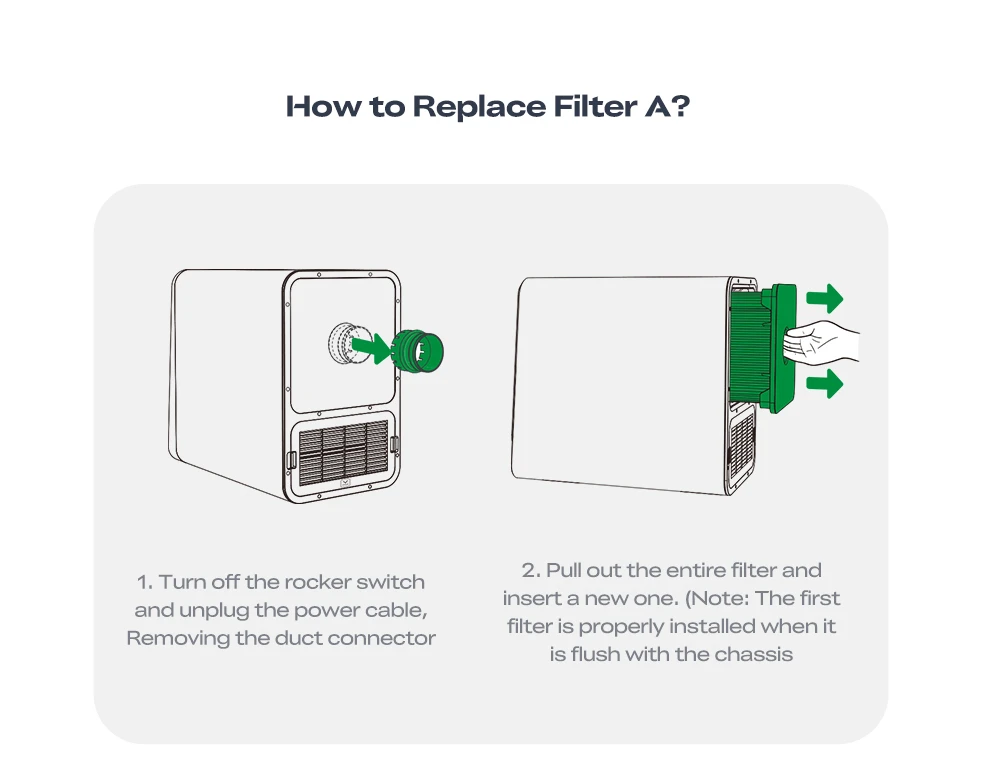 How to Replace Filter A?

1. Turn off the rocker switch and unplug the power cable, Removing the duct connector

2. Pull out the entire filter and insert a new one. (Note: The first filter is properly installed when it is flush with the chassis