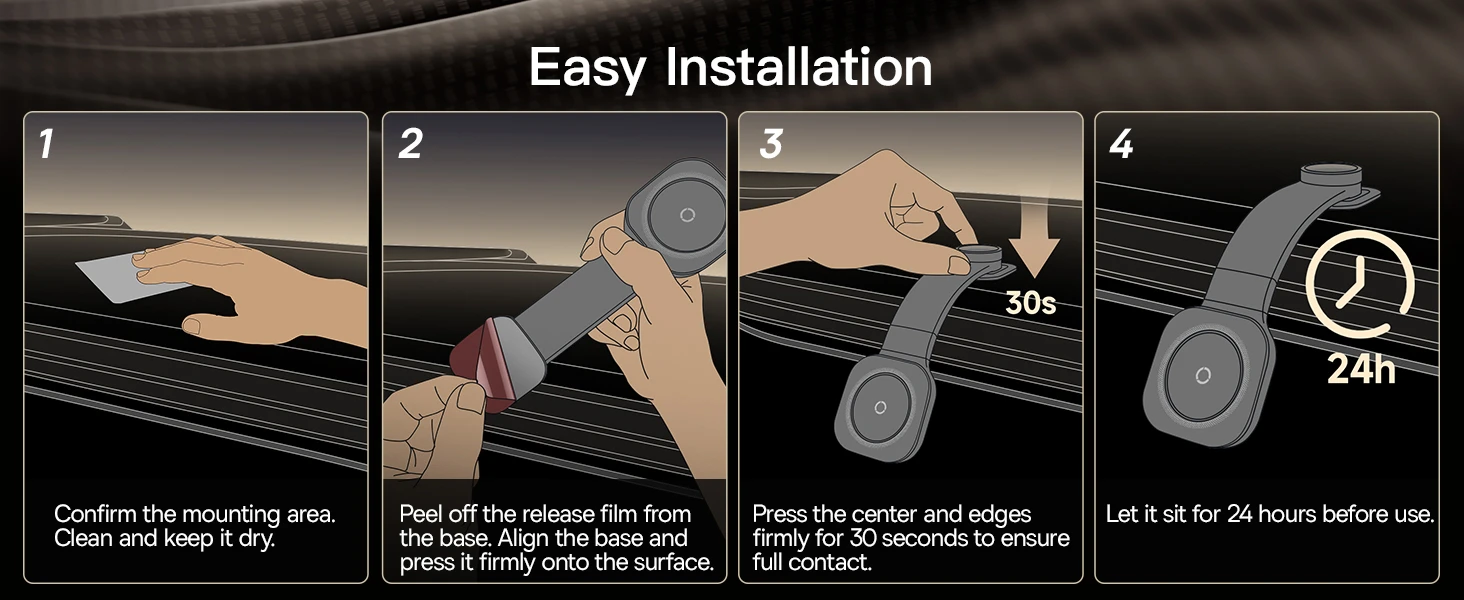 Easy Installation

1

Confirm the mounting area. Clean and keep it dry.

2

Peel off the release film from the base. Align the base and press it firmly onto the surface.

3

30s

Press the center and edges firmly for 30 seconds to ensure full contact.

4

24h

Let it sit for 24 hours before use.