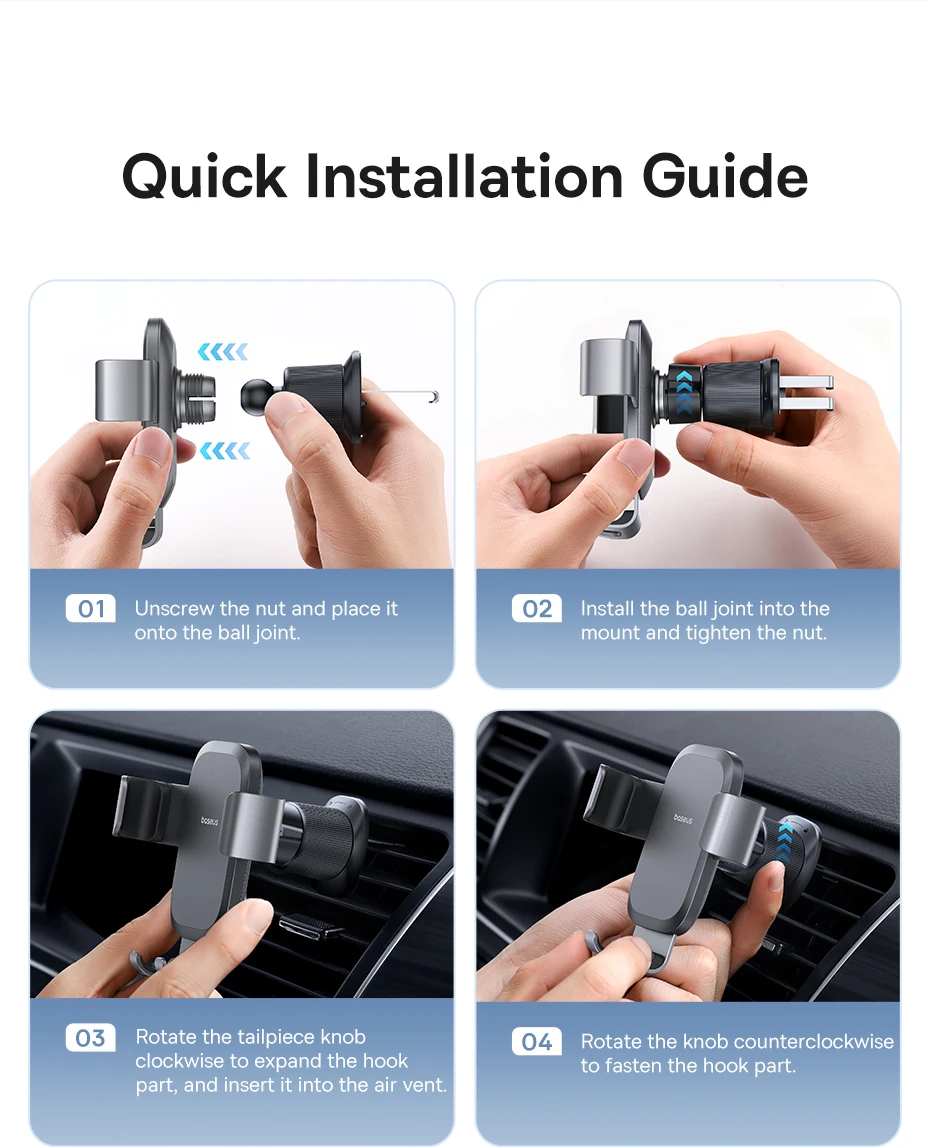 Quick Installation Guide

01 Unscrew the nut and place it onto the ball joint.

02 Install the ball joint into the mount and tighten the nut.

baseus

03 Rotate the tailpiece knob clockwise to expand the hook part, and insert it into the air vent.

baseus

04 Rotate the knob counterclockwise to fasten the hook part.