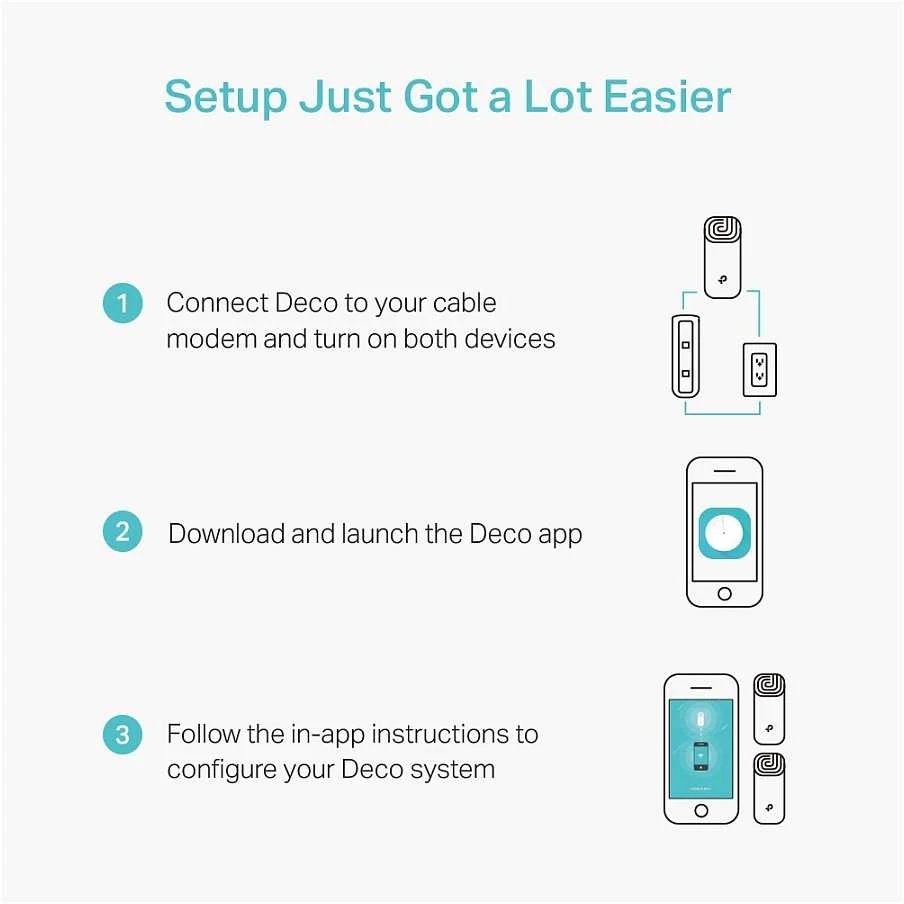 Setup Just Got a Lot Easier

1 Connect Deco to your cable modem and turn on both devices

2 Download and launch the Deco app

3 Follow the in-app instructions to configure your Deco system