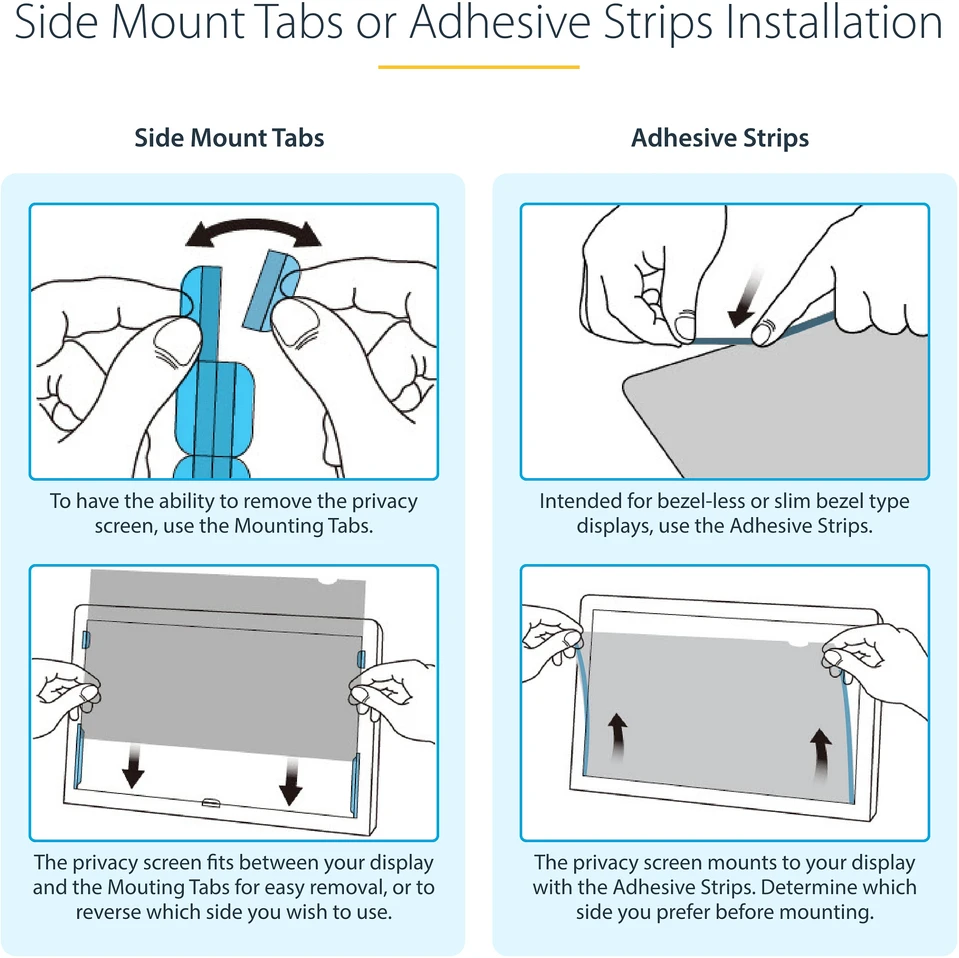 Side Mount Tabs or Adhesive Strips Installation

Side Mount Tabs

To have the ability to remove the privacy screen, use the Mounting Tabs.

The privacy screen fits between your display and the Mouting Tabs for easy removal, or to reverse which side you wish to use.

Adhesive Strips

Intended for bezel-less or slim bezel type displays, use the Adhesive Strips.

The privacy screen mounts to your display with the Adhesive Strips. Determine which side you prefer before mounting.