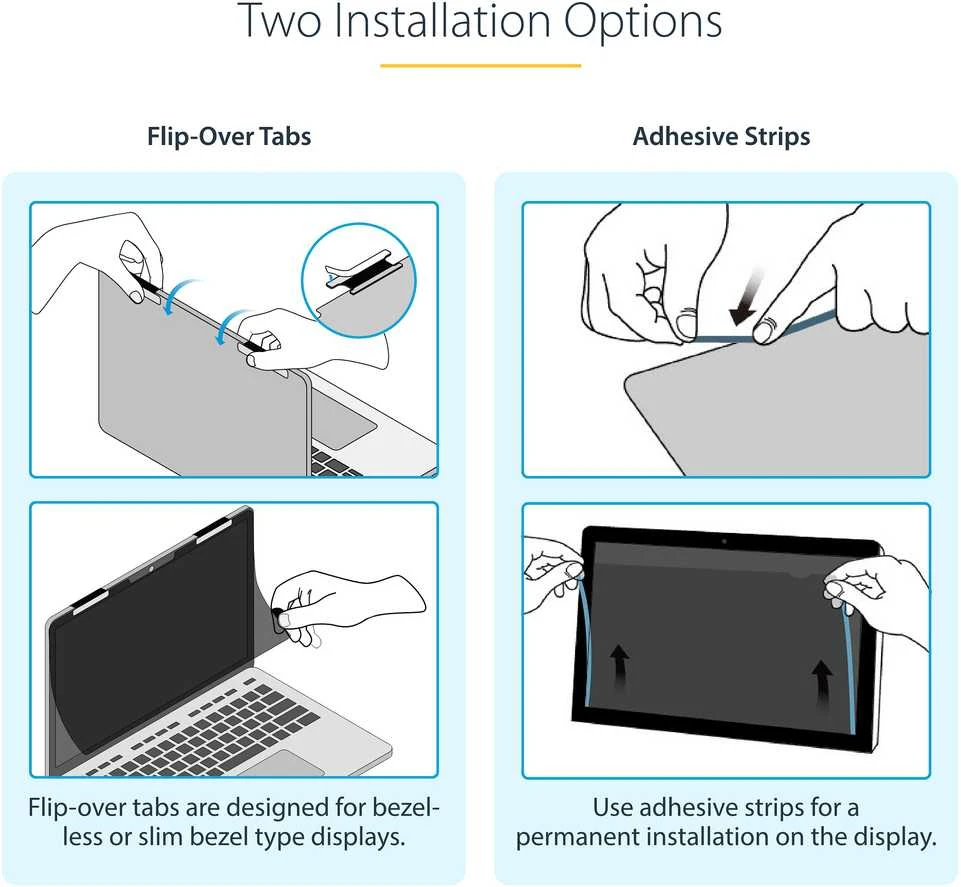 Two Installation Options

Flip-Over Tabs

Flip-over tabs are designed for bezel-less or slim bezel type displays.

Adhesive Strips

Use adhesive strips for a permanent installation on the display.