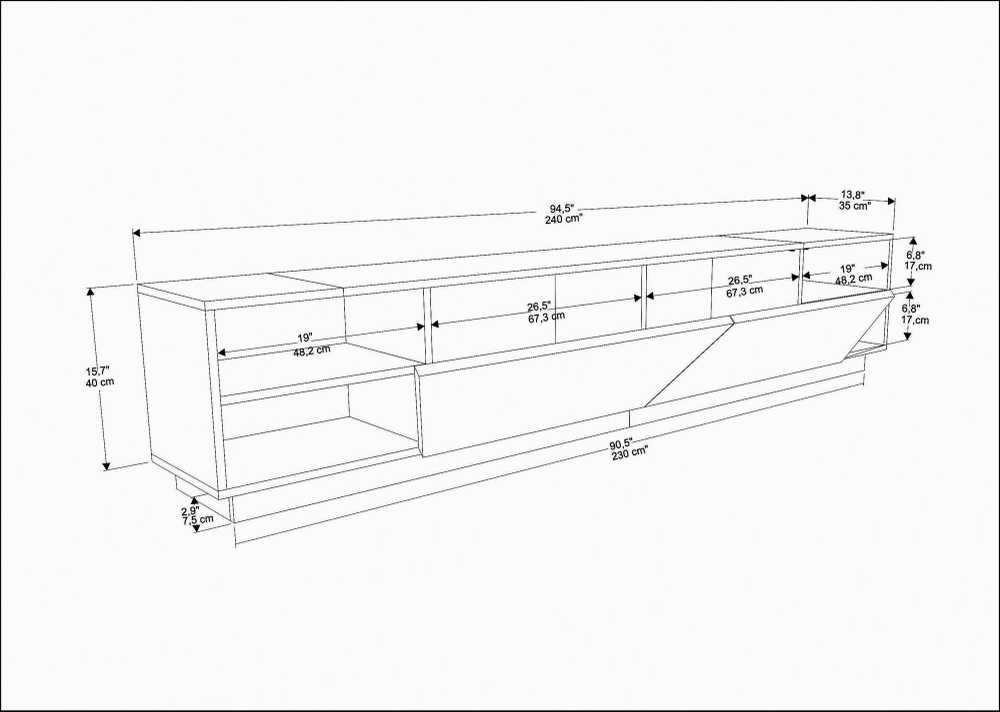 94,5"
240 cm"

13,8"
35 cm"

6,8"
17,cm

19"
48,2 cm

6,8"
17,cm

26,5"
67,3 cm

26,5"
67,3 cm

19"
48,2 cm

15,7"
40 cm

90,5"
230 cm"

2,9"
7,5 cm