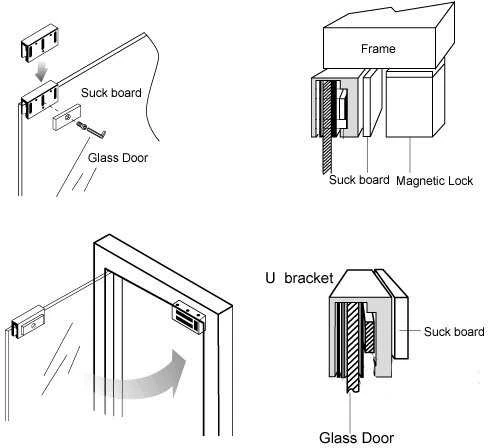 Suck board

Glass Door

Frame

Suck board

Magnetic Lock

U bracket

Suck board

Glass Door