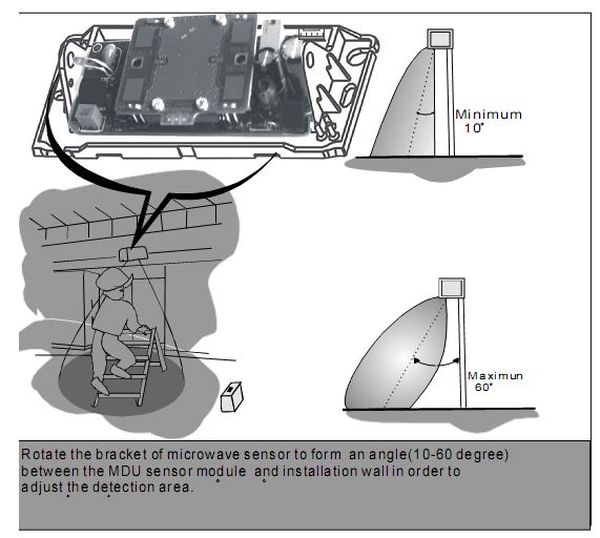 Minimum
10°

Maximun
60°

Rotate the bracket of microwave sensor to form an angle(10-60 degree) between the MDU sensor module and installation wall in order to adjust the detection area.