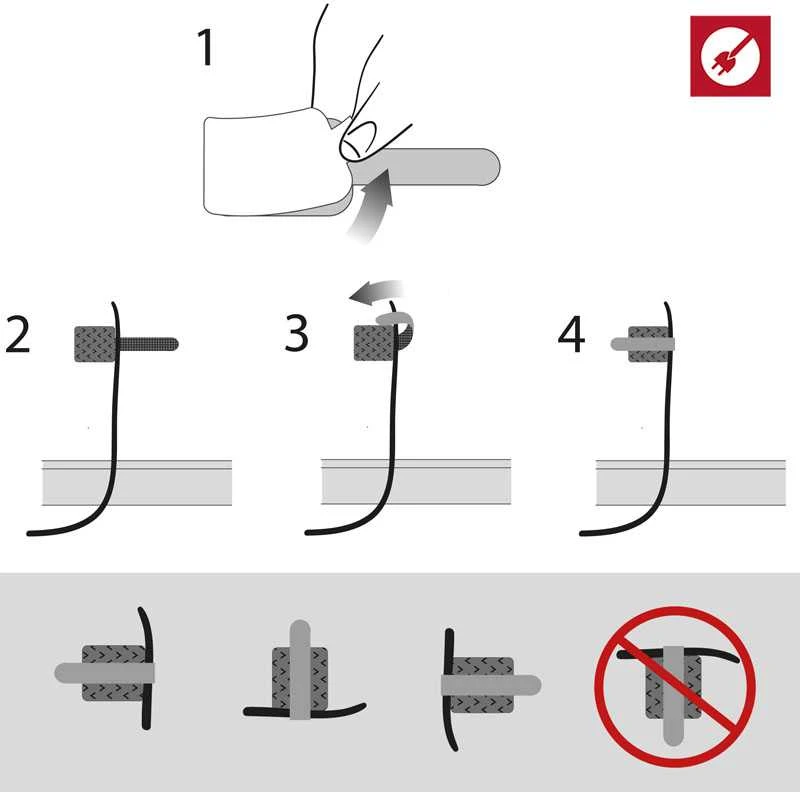 1

2

3

4