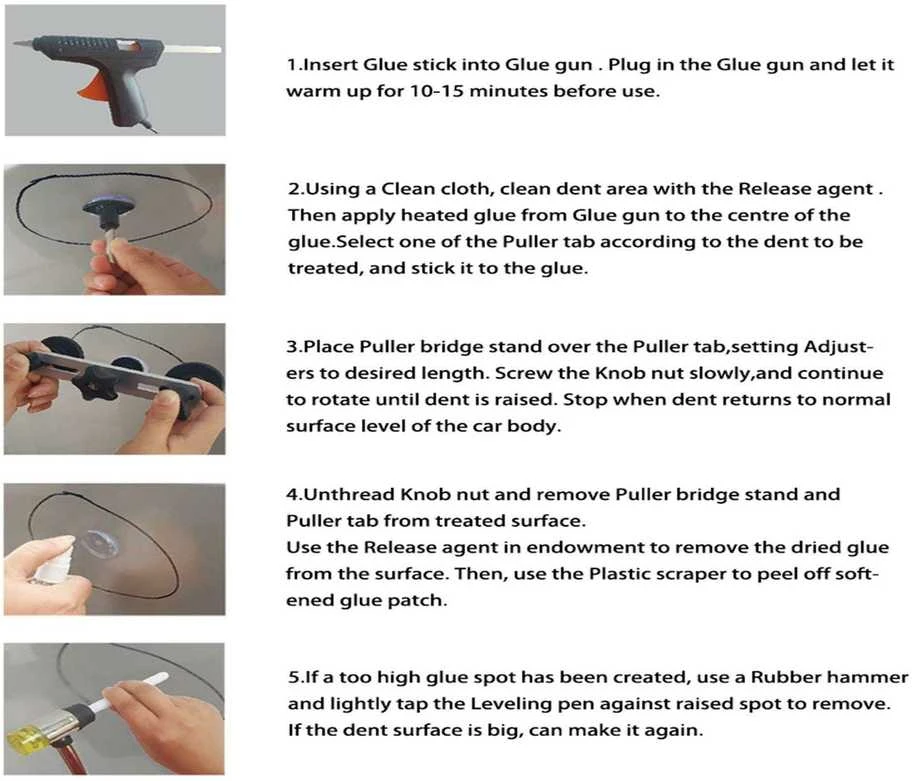 1.Insert Glue stick into Glue gun . Plug in the Glue gun and let it warm up for 10-15 minutes before use.

2.Using a Clean cloth, clean dent area with the Release agent . Then apply heated glue from Glue gun to the centre of the glue.Select one of the Puller tab according to the dent to be treated, and stick it to the glue.

3.Place Puller bridge stand over the Puller tab,setting Adjusters to desired length. Screw the Knob nut slowly,and continue to rotate until dent is raised. Stop when dent returns to normal surface level of the car body.

4.Unthread Knob nut and remove Puller bridge stand and Puller tab from treated surface.
Use the Release agent in endowment to remove the dried glue from the surface. Then, use the Plastic scraper to peel off softened glue patch.

5.If a too high glue spot has been created, use a Rubber hammer and lightly tap the Leveling pen against raised spot to remove. If the dent surface is big, can make it again.