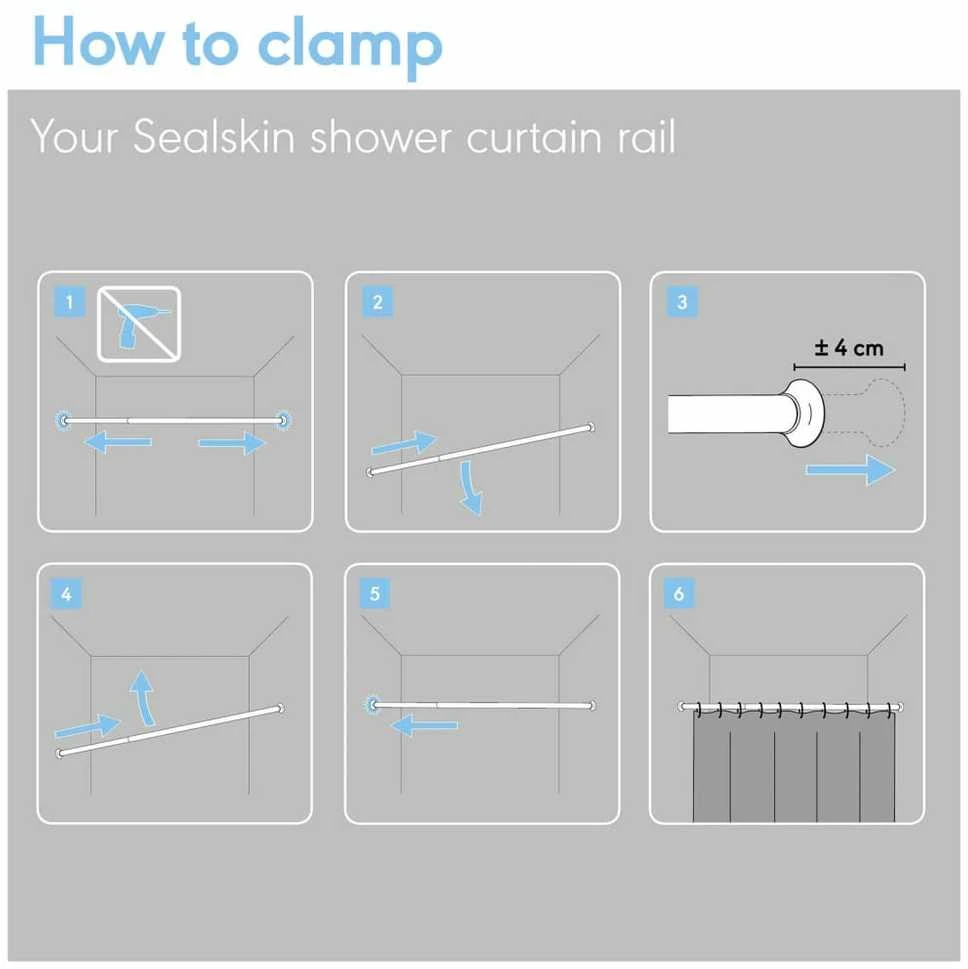 How to clamp

Your Sealskin shower curtain rail

1

2

3

± 4 cm

4

5

6