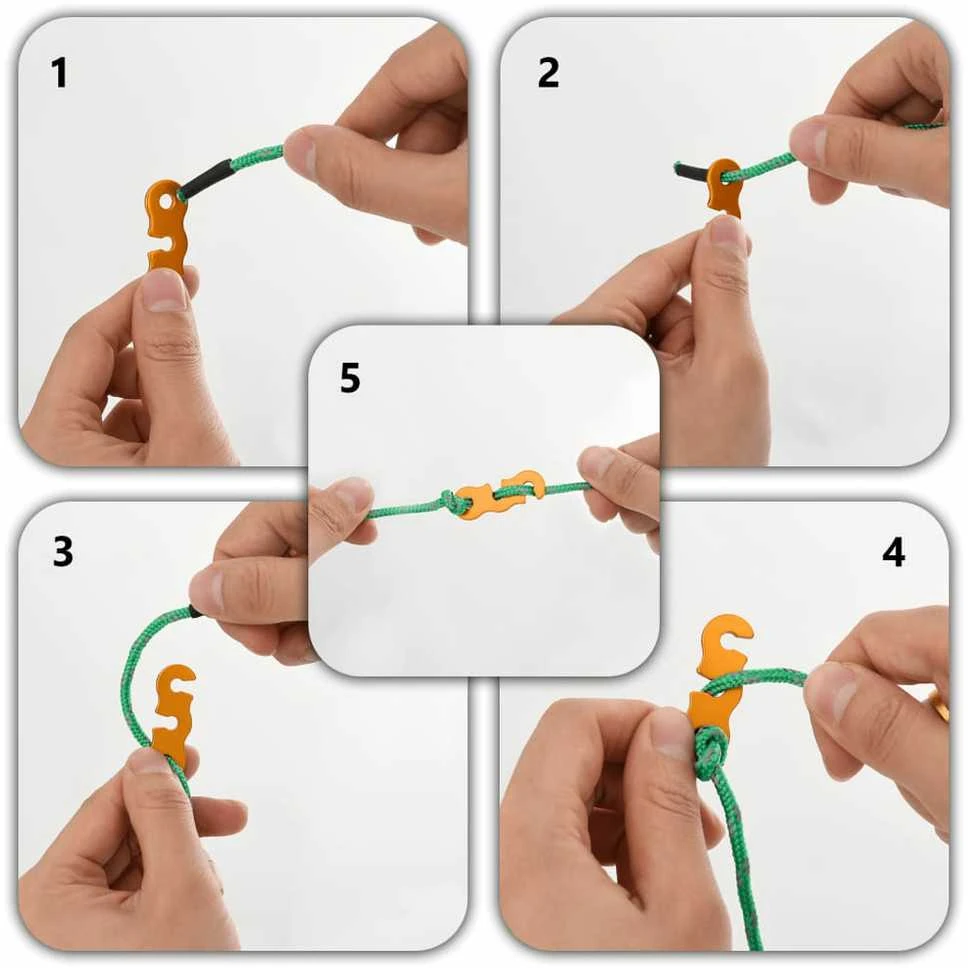 1

2

5

3

4