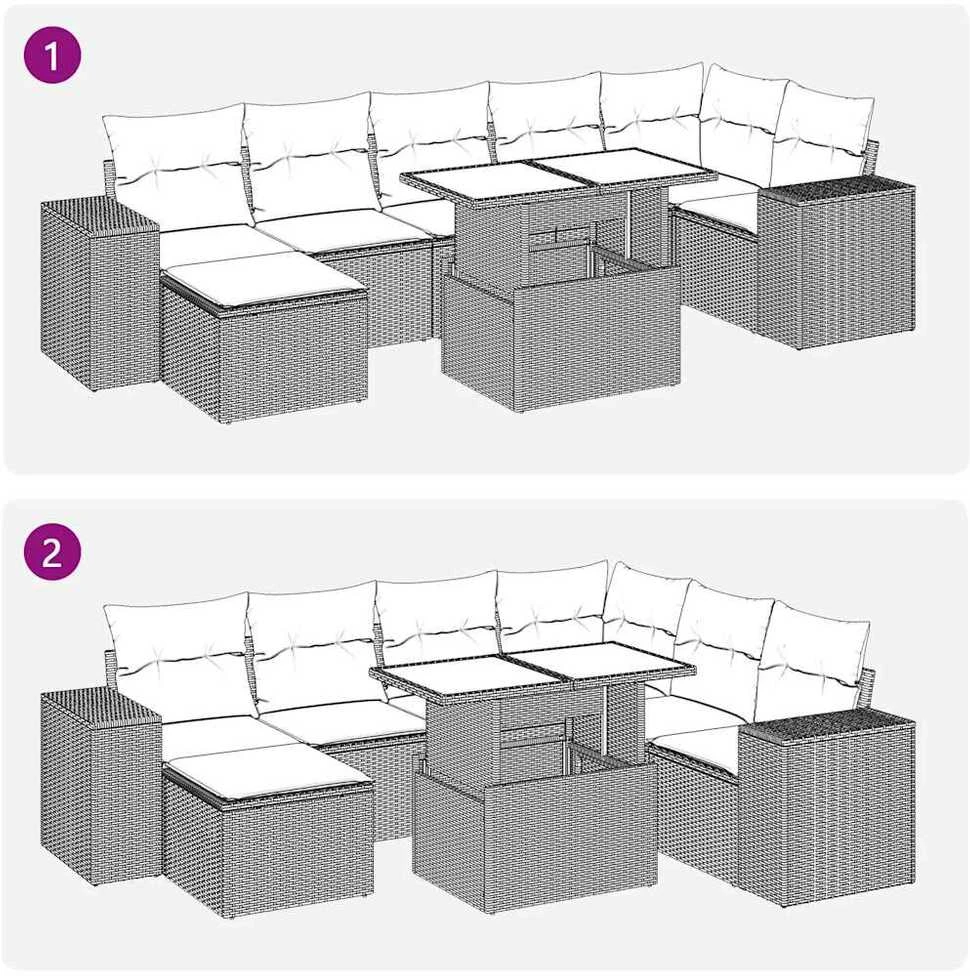 1

2