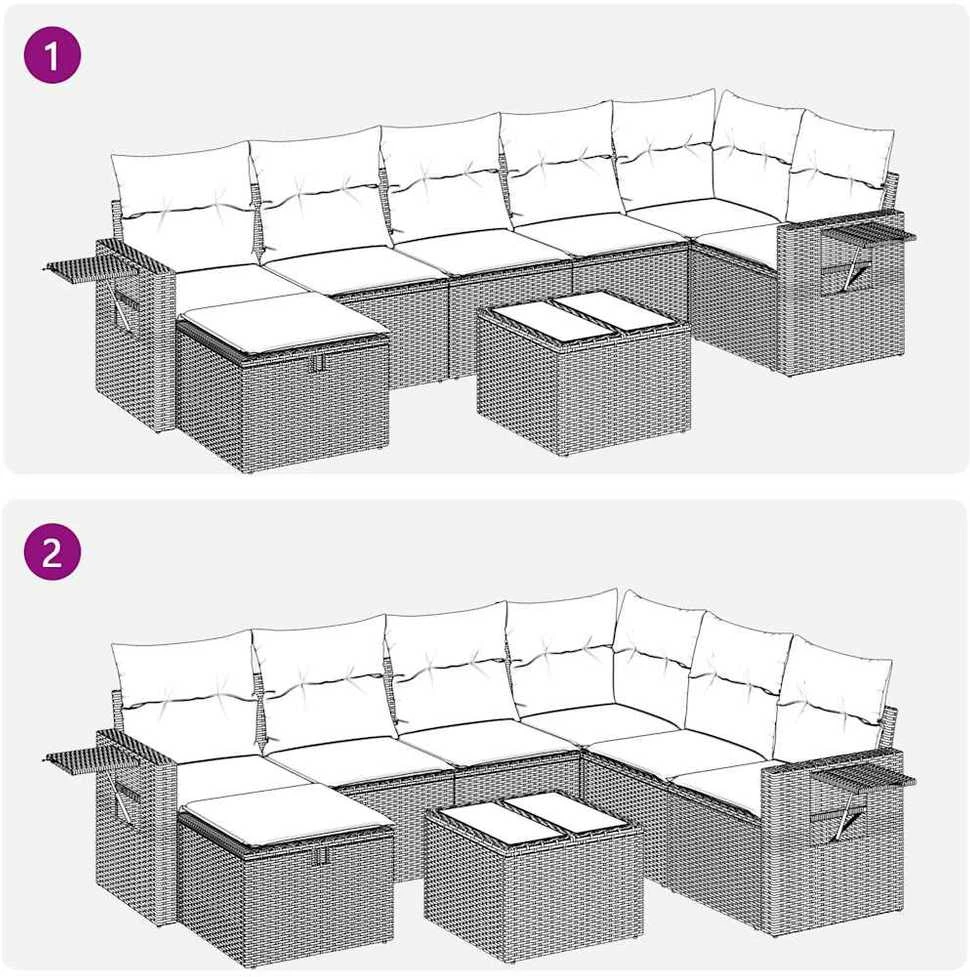 1

2