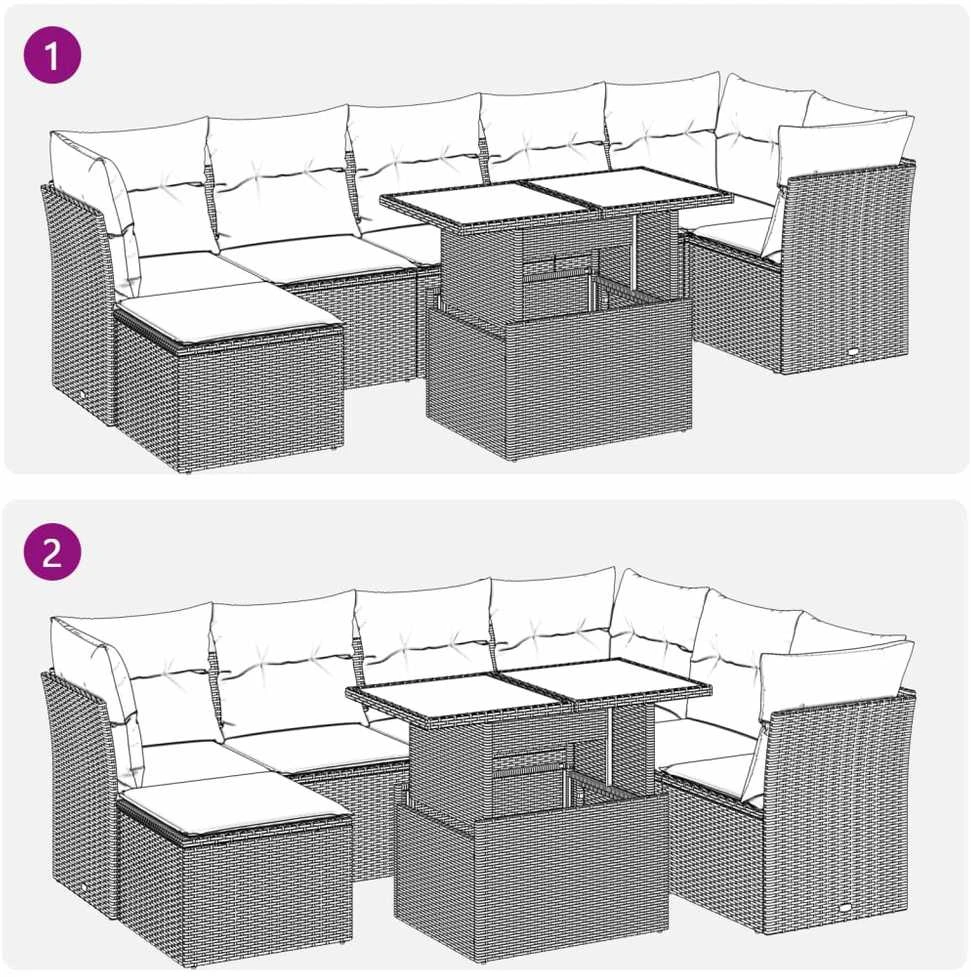 1

2