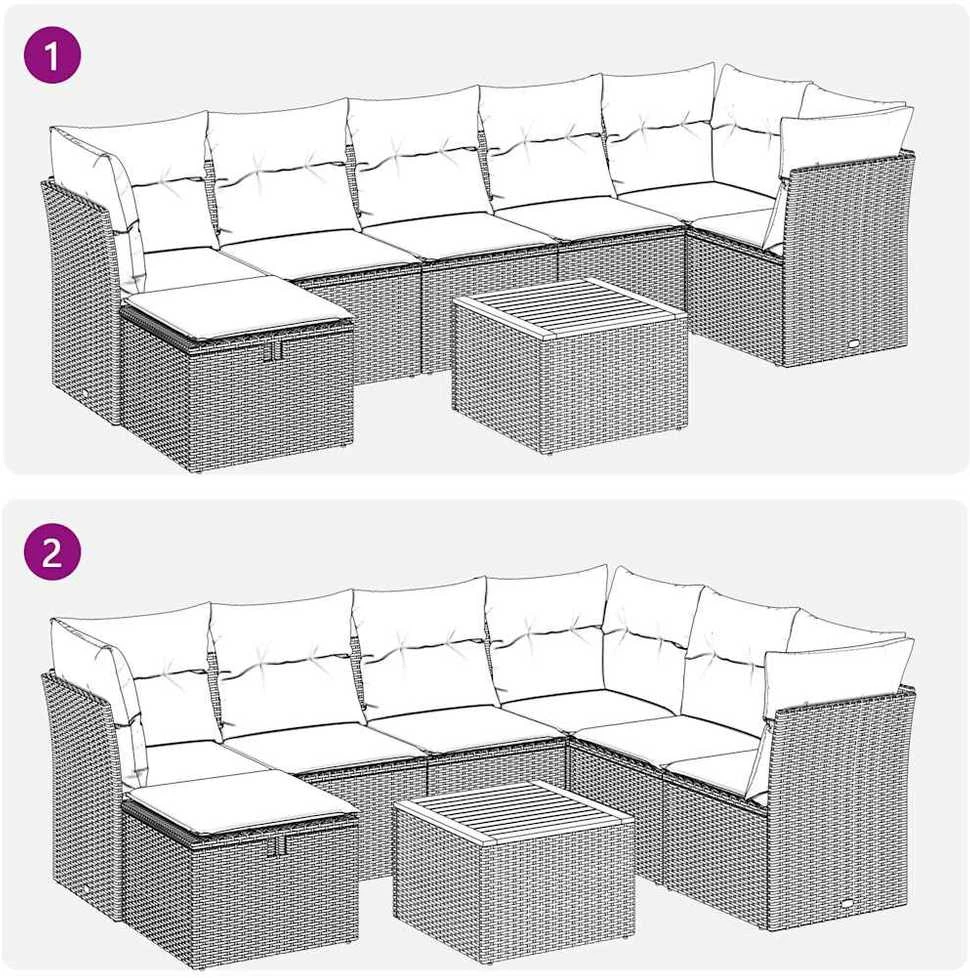 1

2