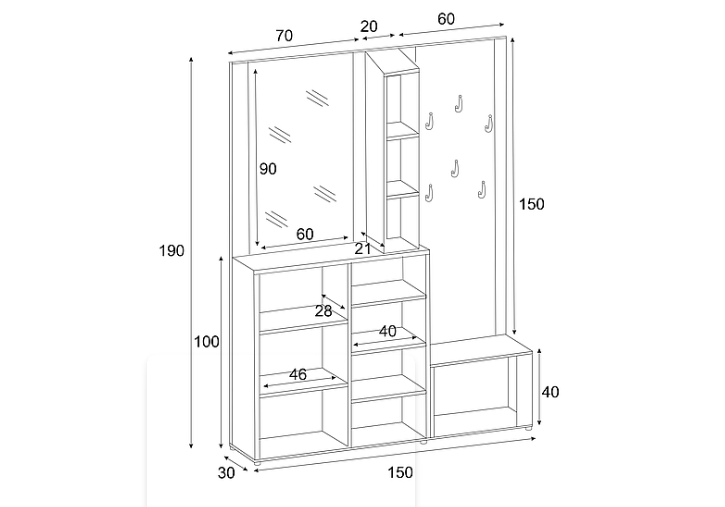 70
20
60
90
60
21
150
190
28
40
100
46
40
30
150