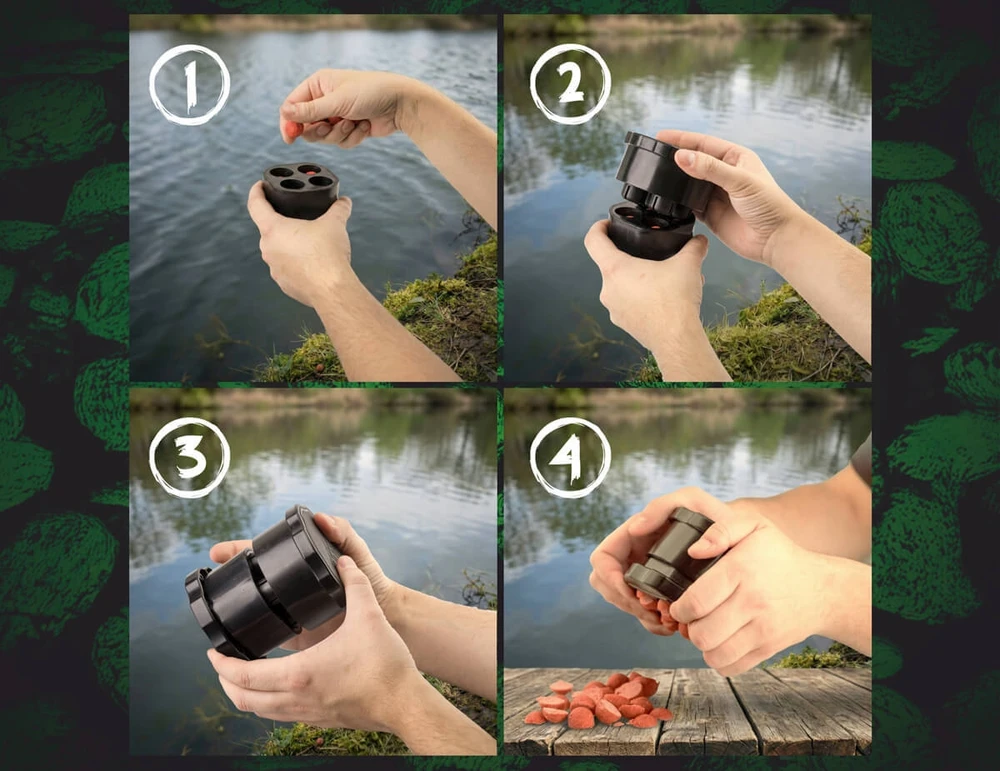 1

2

3

4