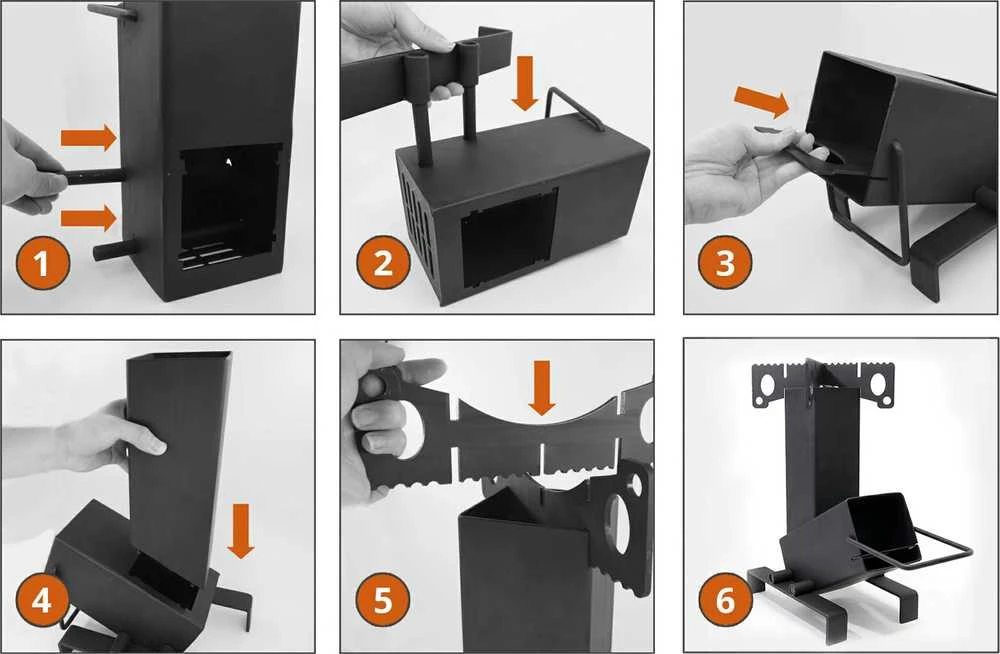 1

2

3

4

5

6