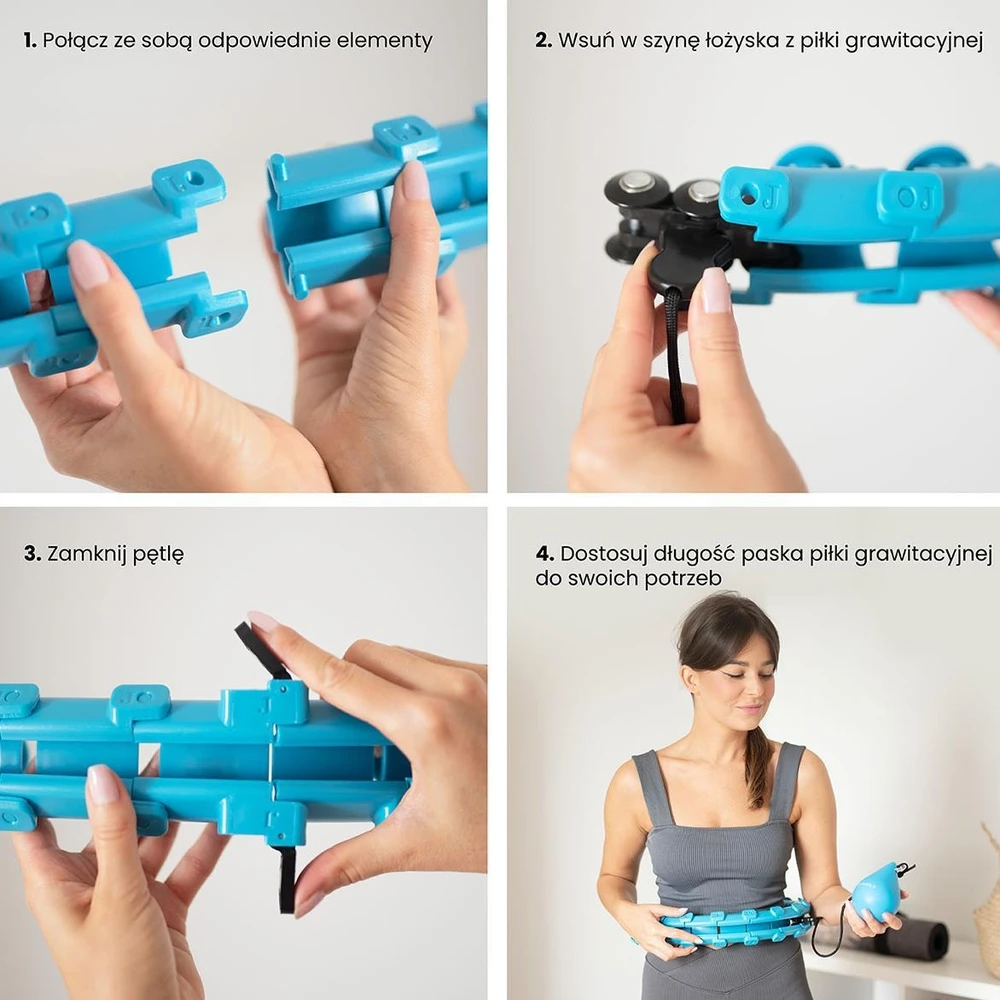 1. Połącz ze sobą odpowiednie elementy

2. Wsuń w szynę łożyska z piłki grawitacyjnej

3. Zamknij pętlę

4. Dostosuj długość paska piłki grawitacyjnej do swoich potrzeb