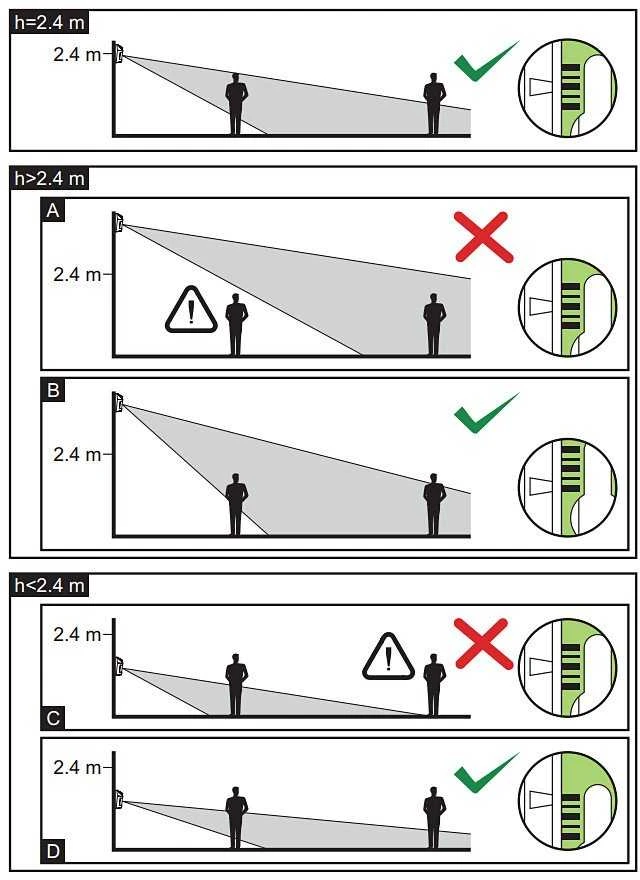 h=2.4 m

2.4 m

h>2.4 m

A

2.4 m

B

2.4 m

h<2.4 m

2.4 m

C

2.4 m

D