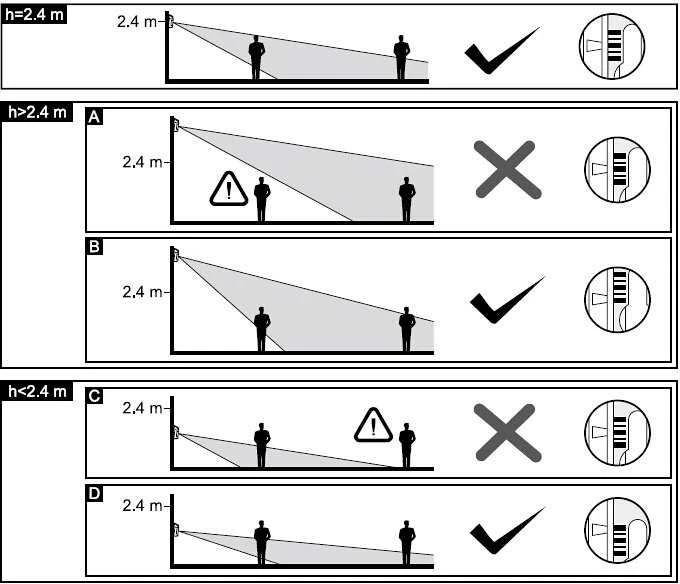 h=2.4 m
2.4 m

h>2.4 m
A
2.4 m

B
2.4 m

h<2.4 m
C
2.4 m

D
2.4 m