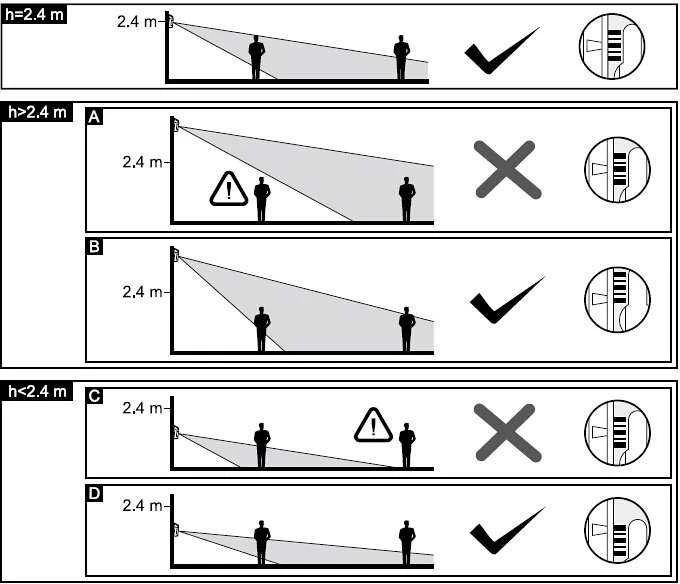 h=2.4 m
2.4 m

h>2.4 m
A
2.4 m

B
2.4 m

h<2.4 m
C
2.4 m

D
2.4 m