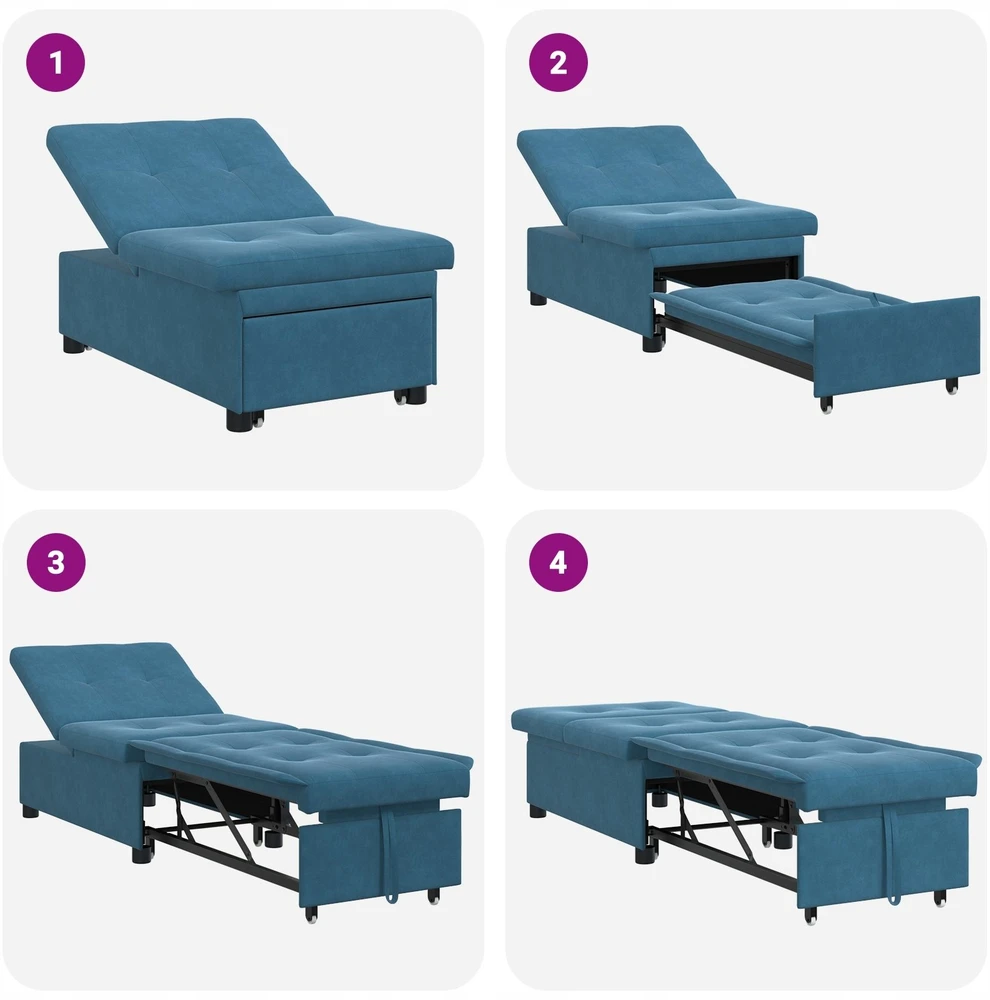 1

2

3

4