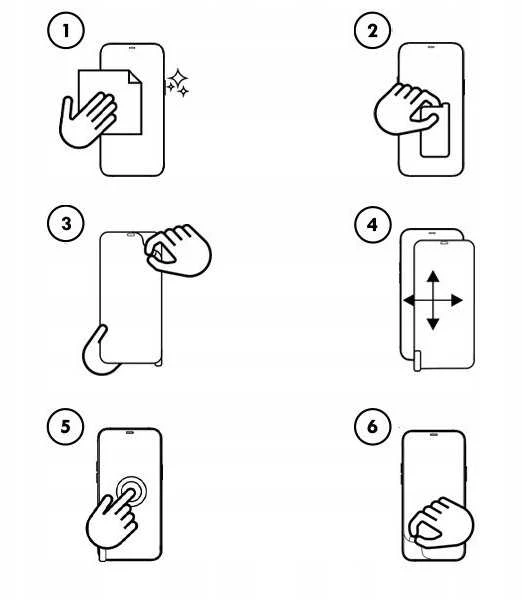 1

2

3

4

5

6