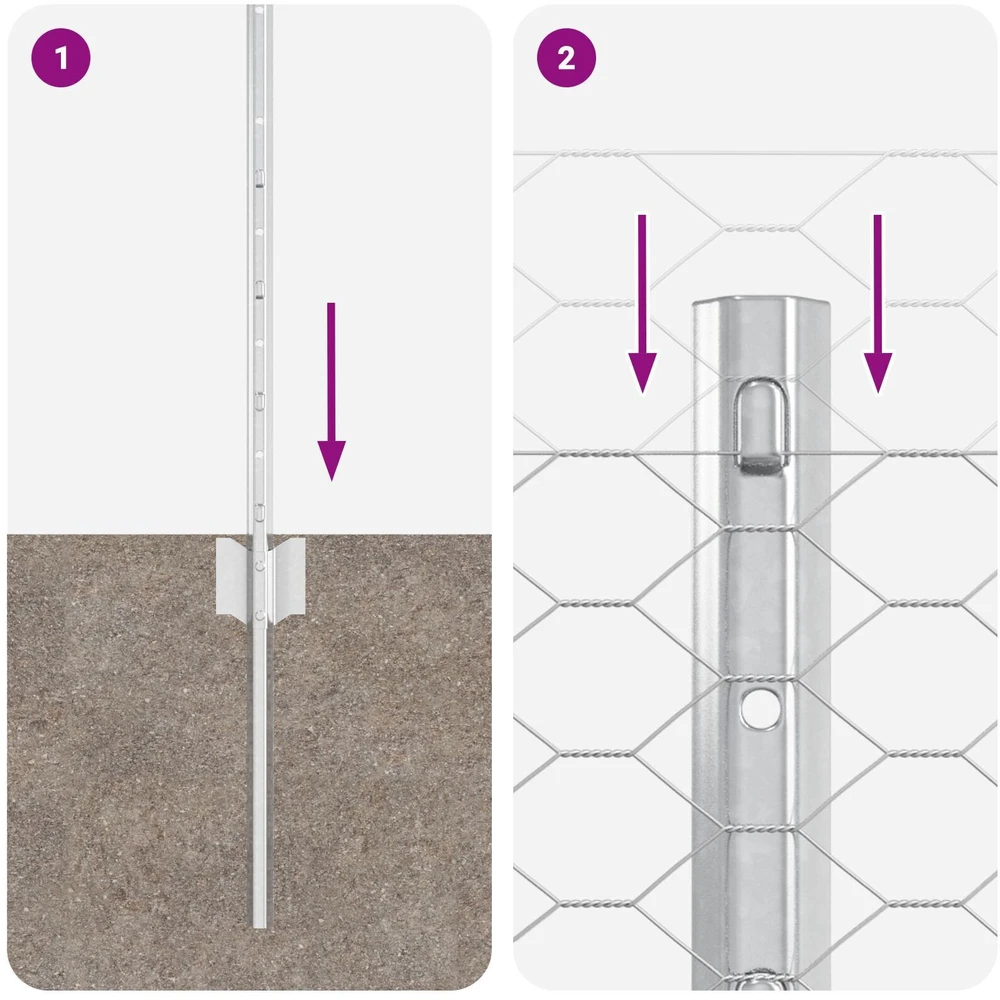 1

2