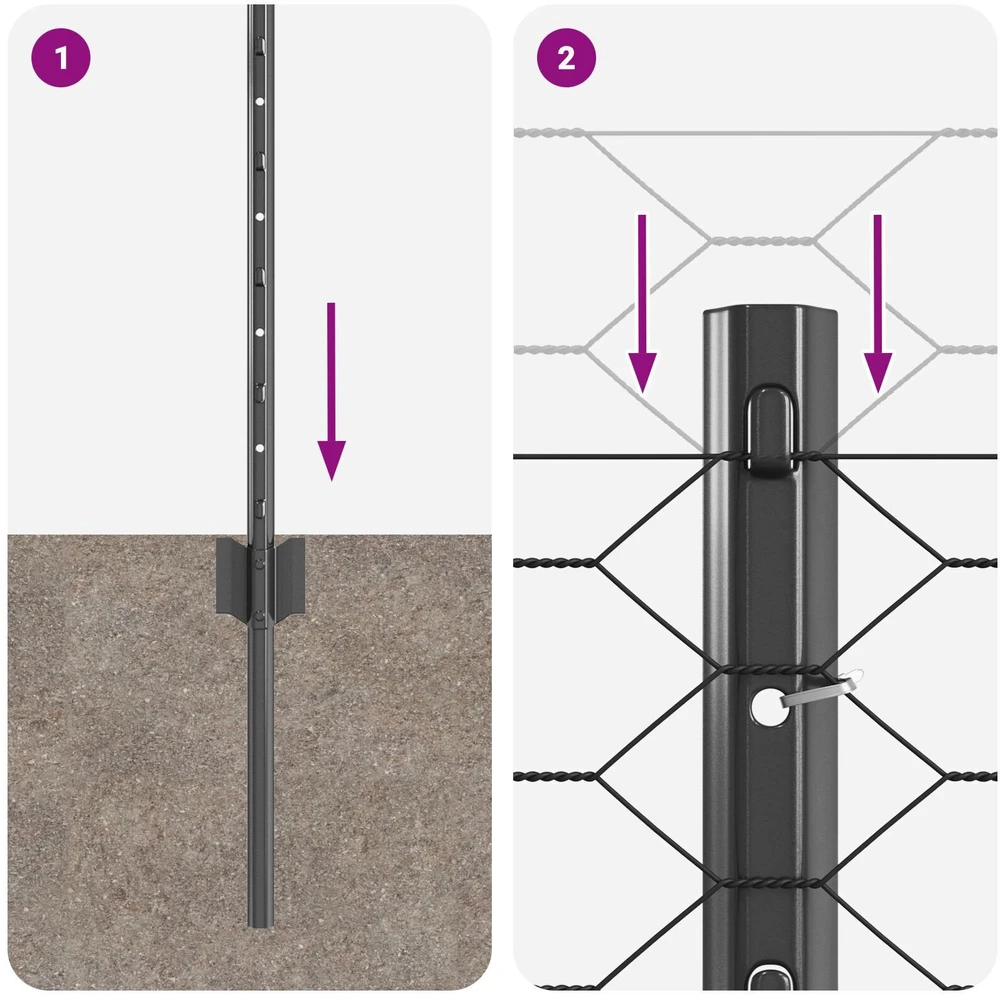 1

2