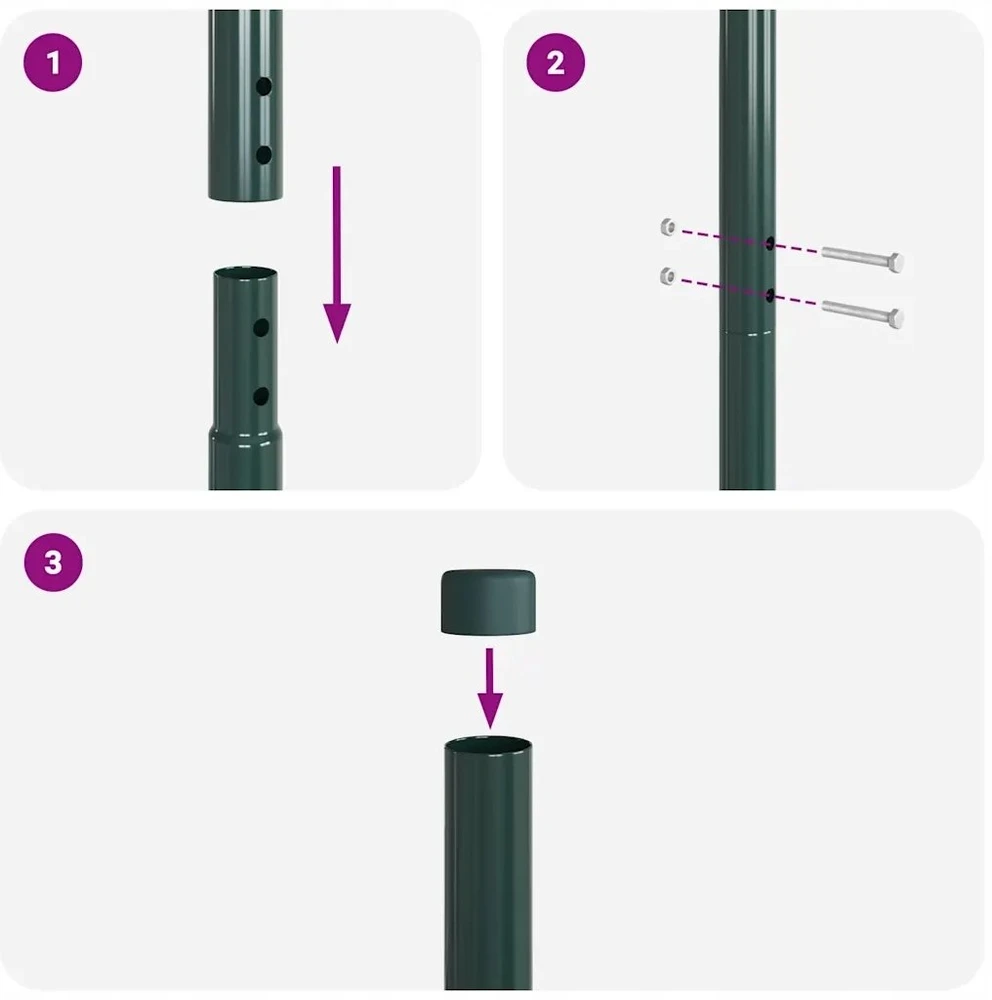 1

2

3