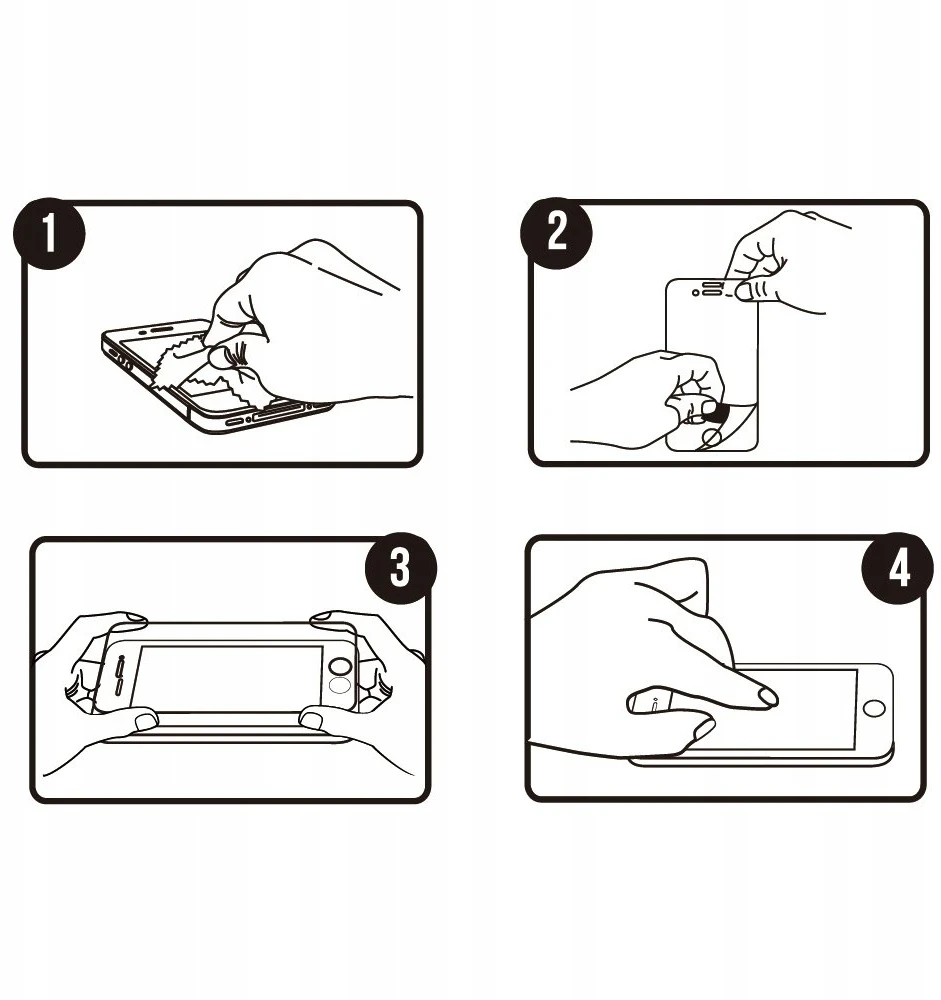 1

2

3

4