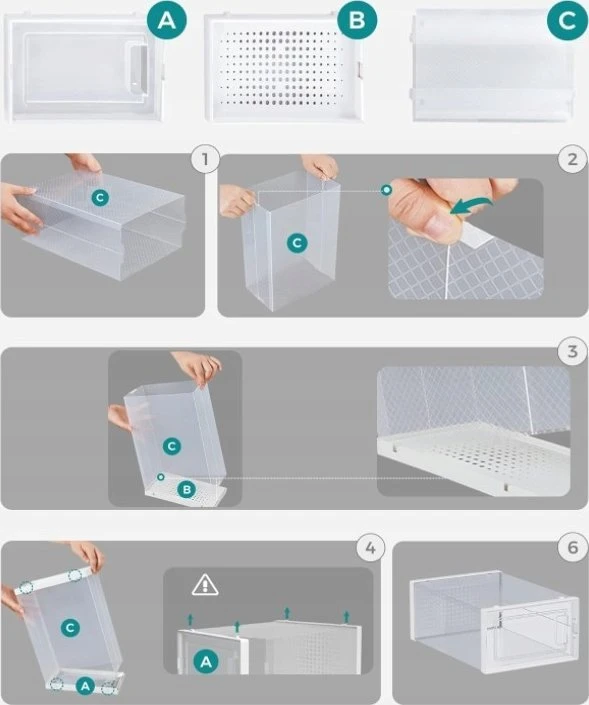 A
B
C
1
C
2
C
3
C
B
4
C
A
A
6