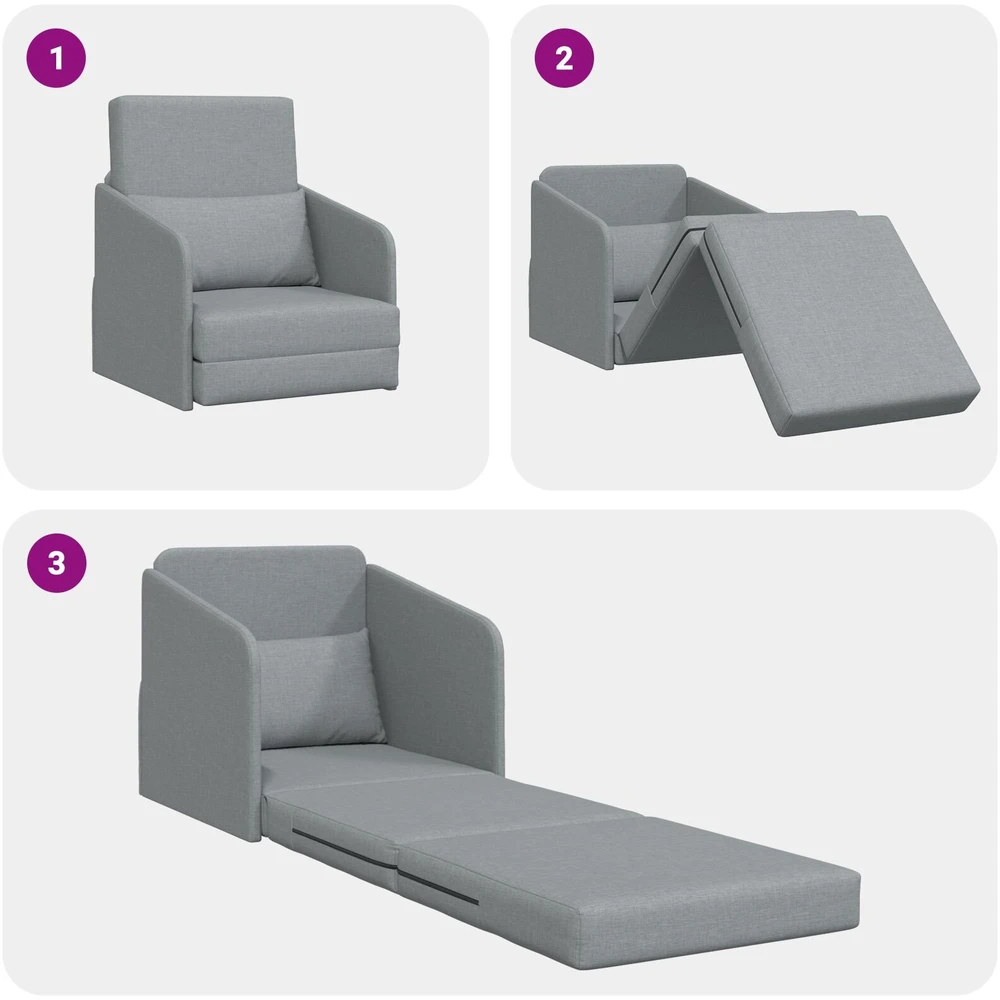 1

2

3