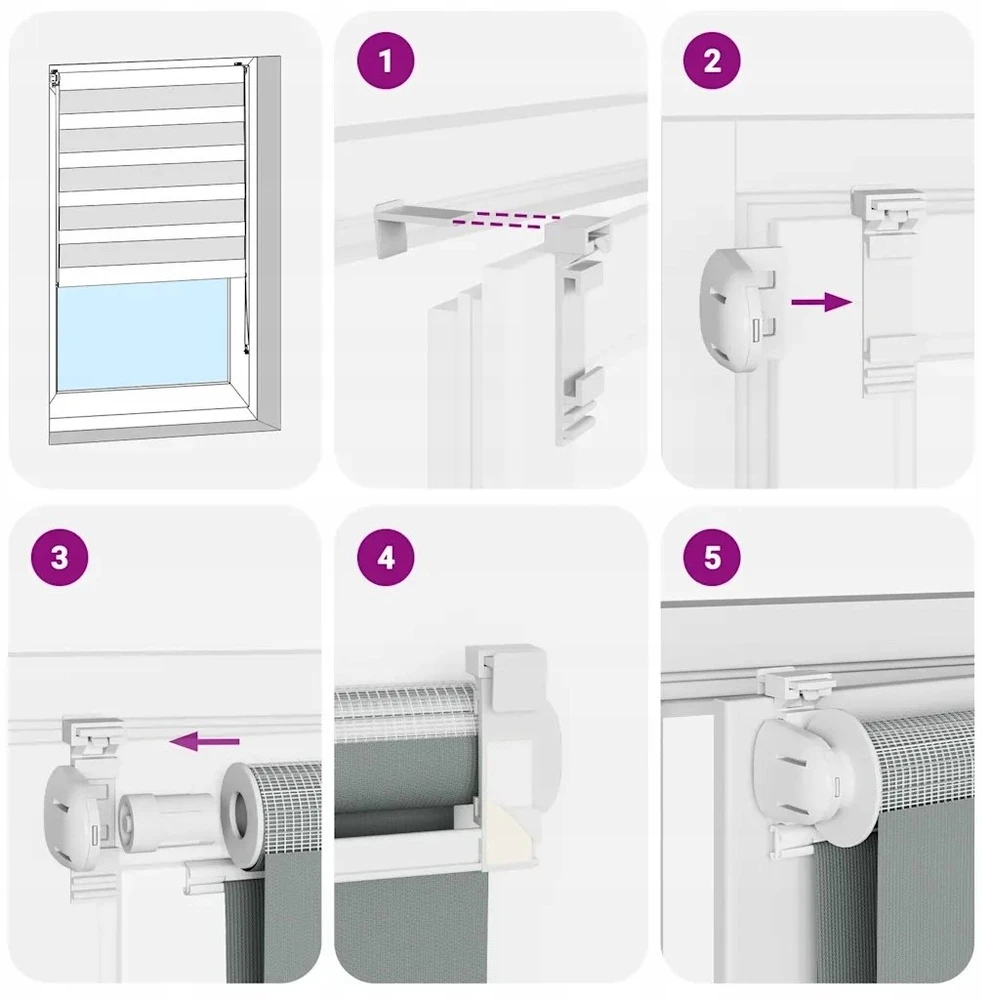 1

2

3

4

5