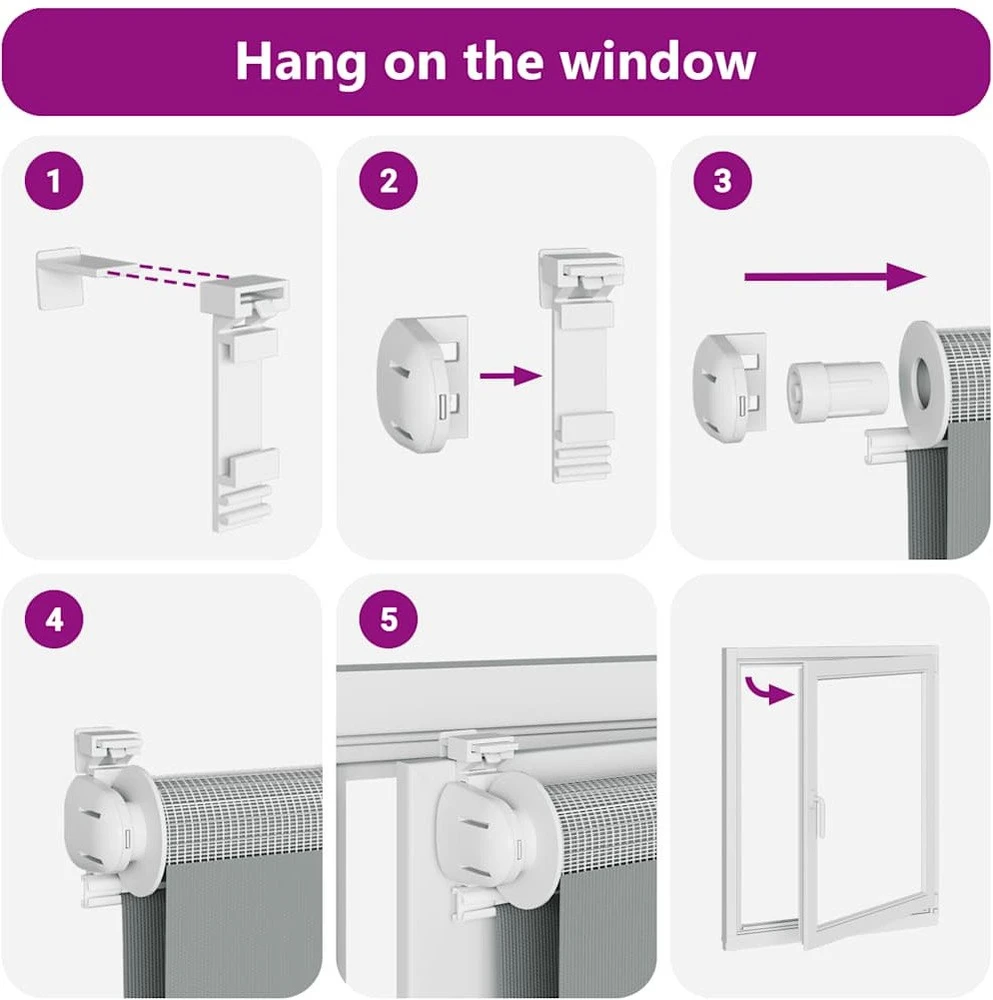 Hang on the window

1

2

3

4

5