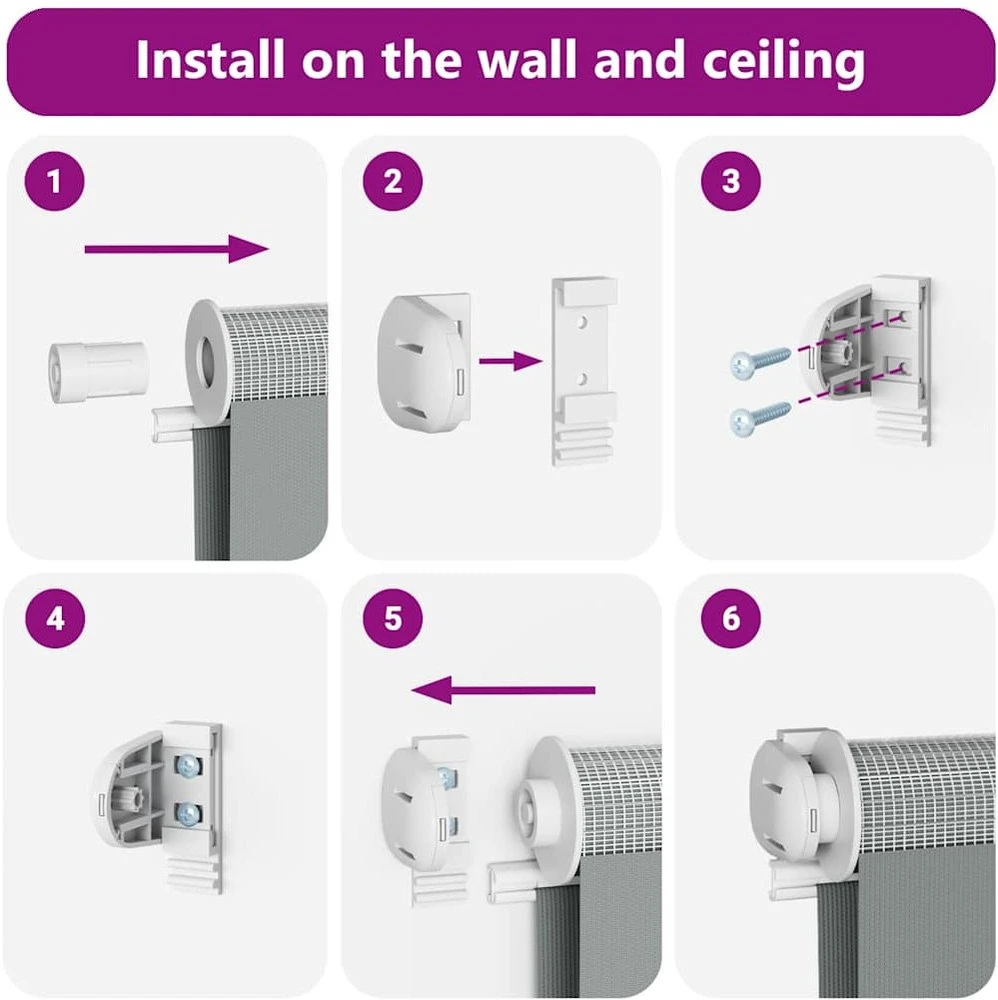 Install on the wall and ceiling

1

2

3

4

5

6