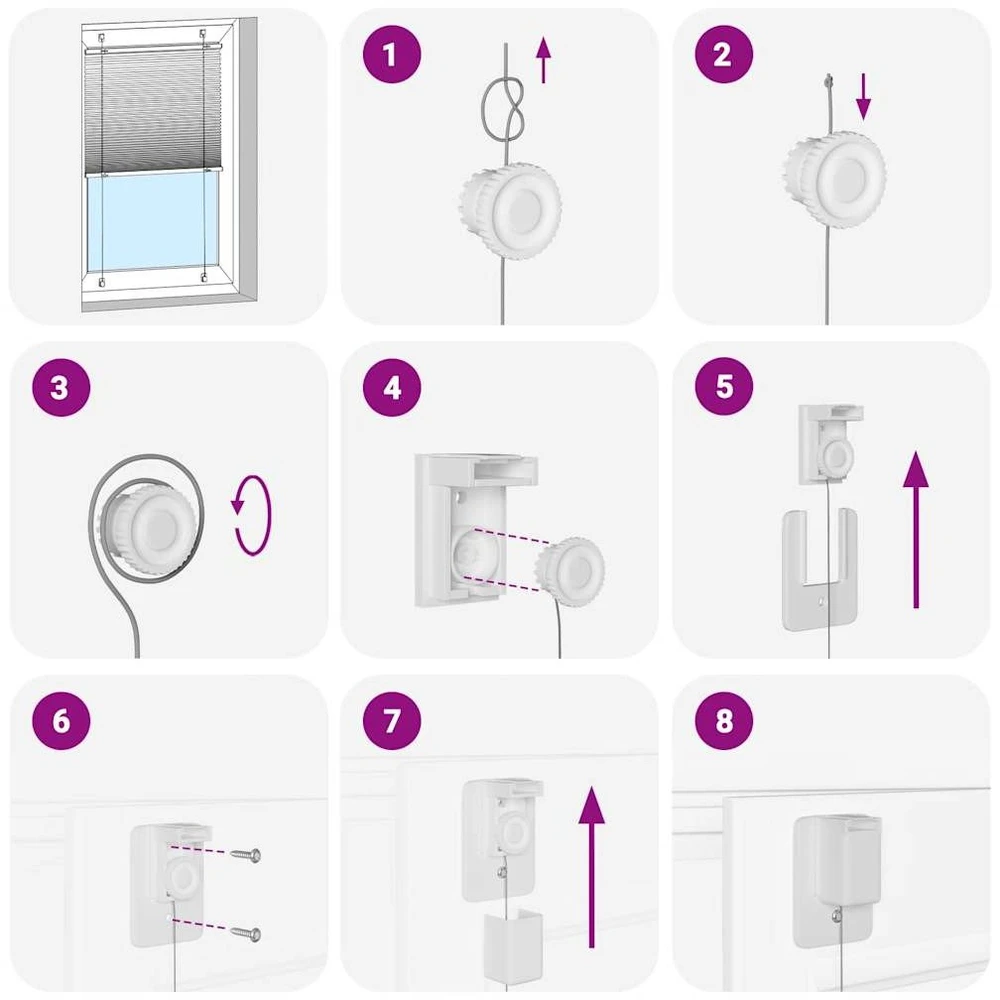 1
2
3
4
5
6
7
8