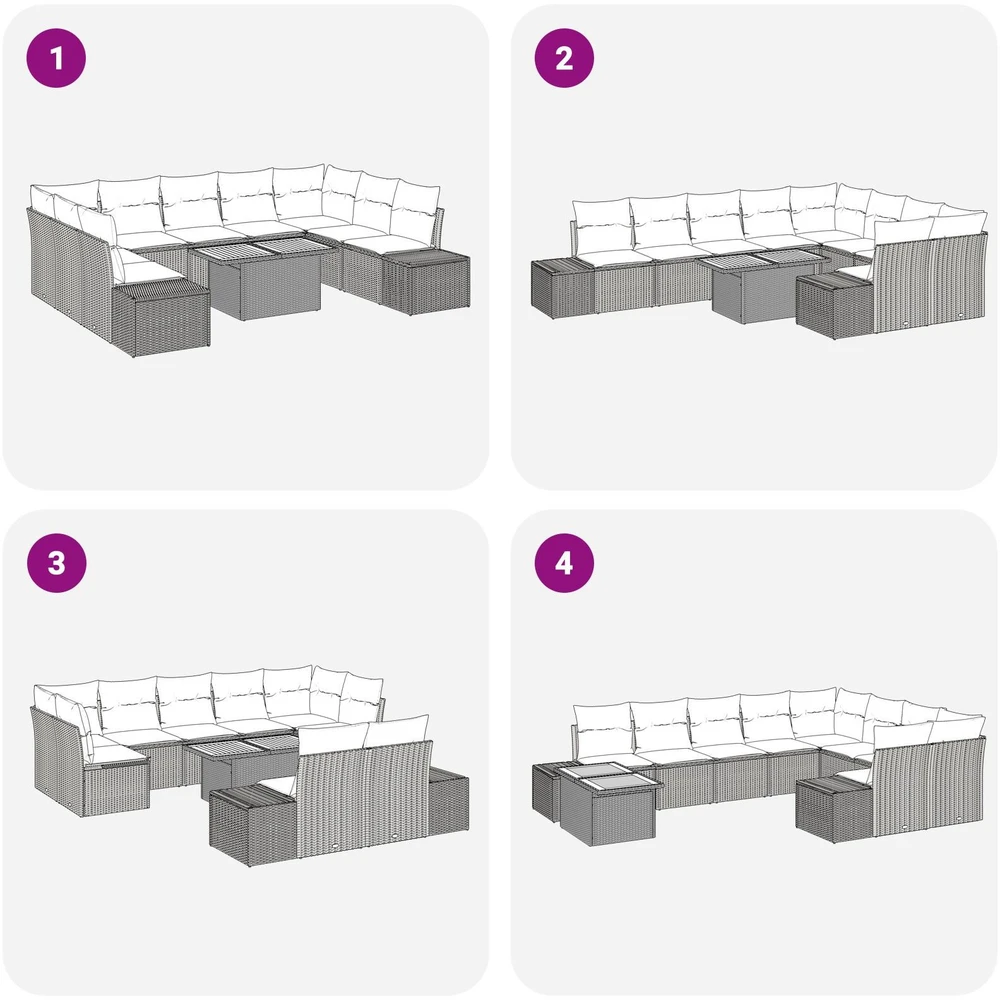 1

2

3

4