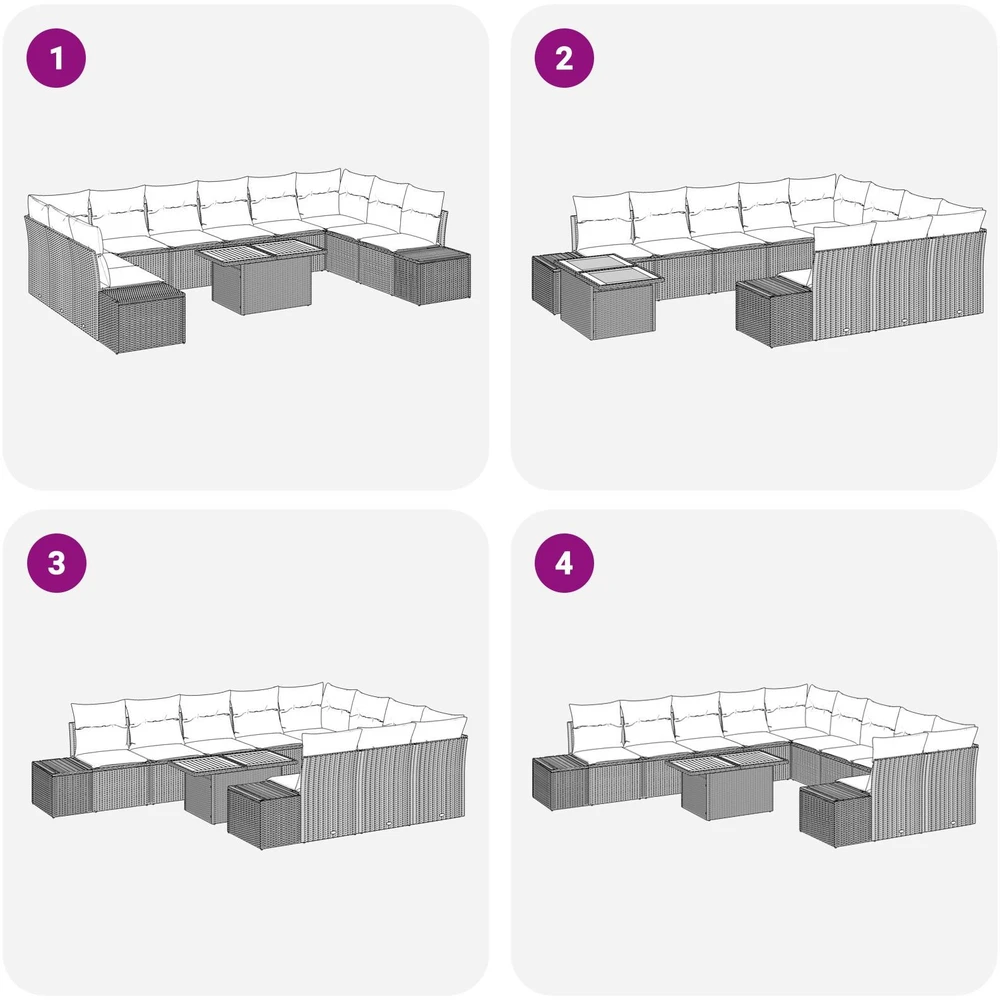 1

2

3

4