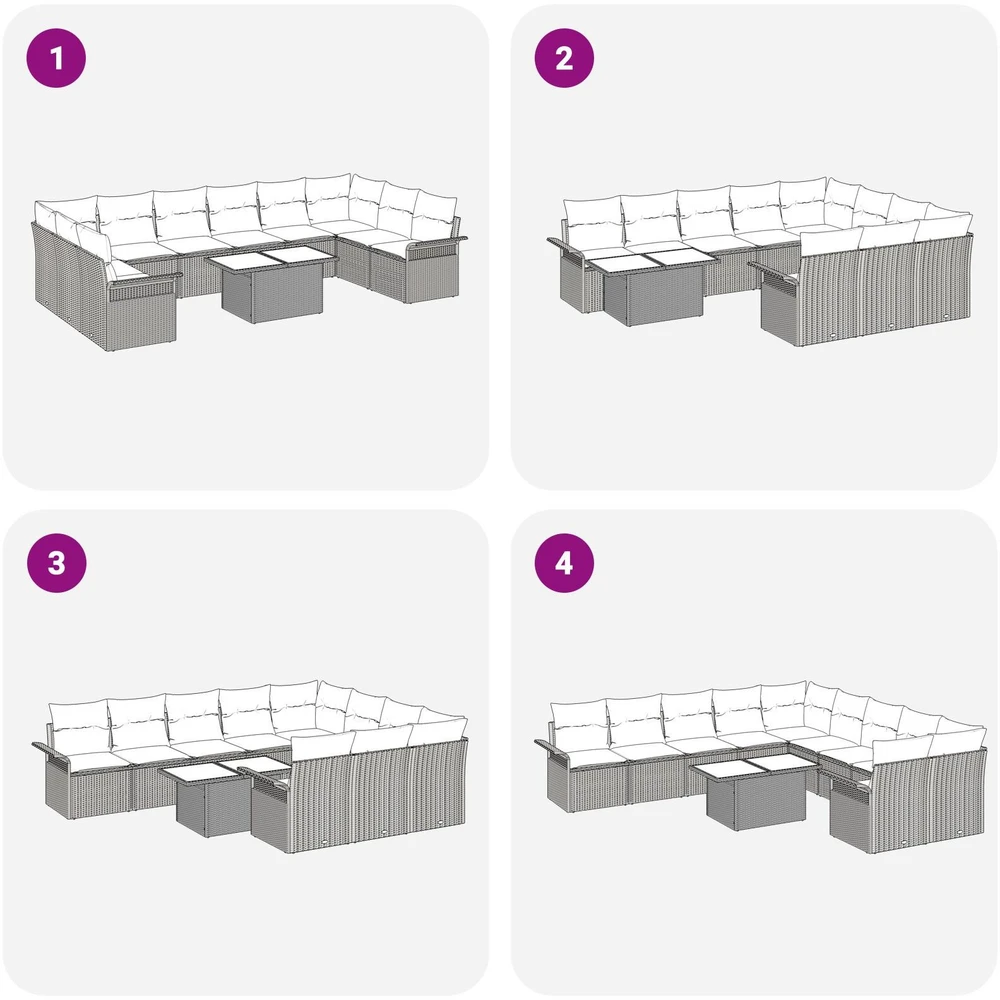 1

2

3

4