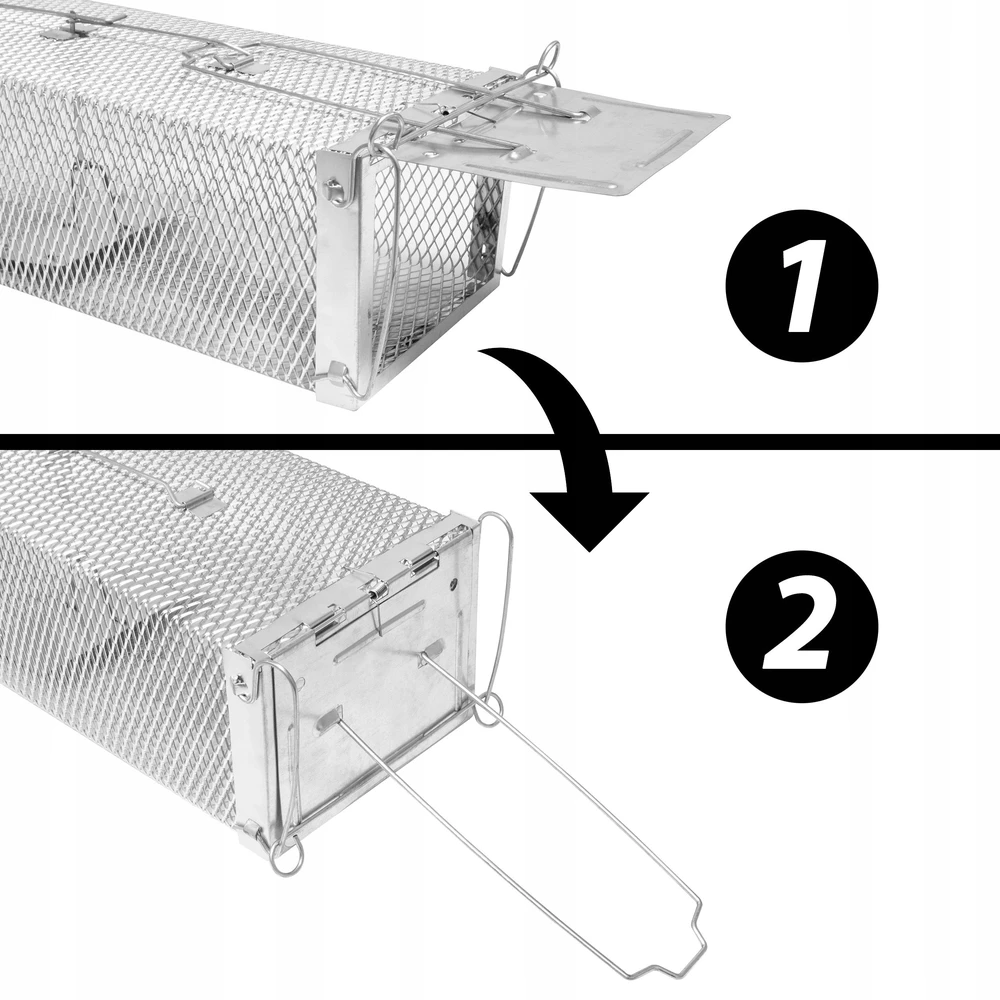 1

2