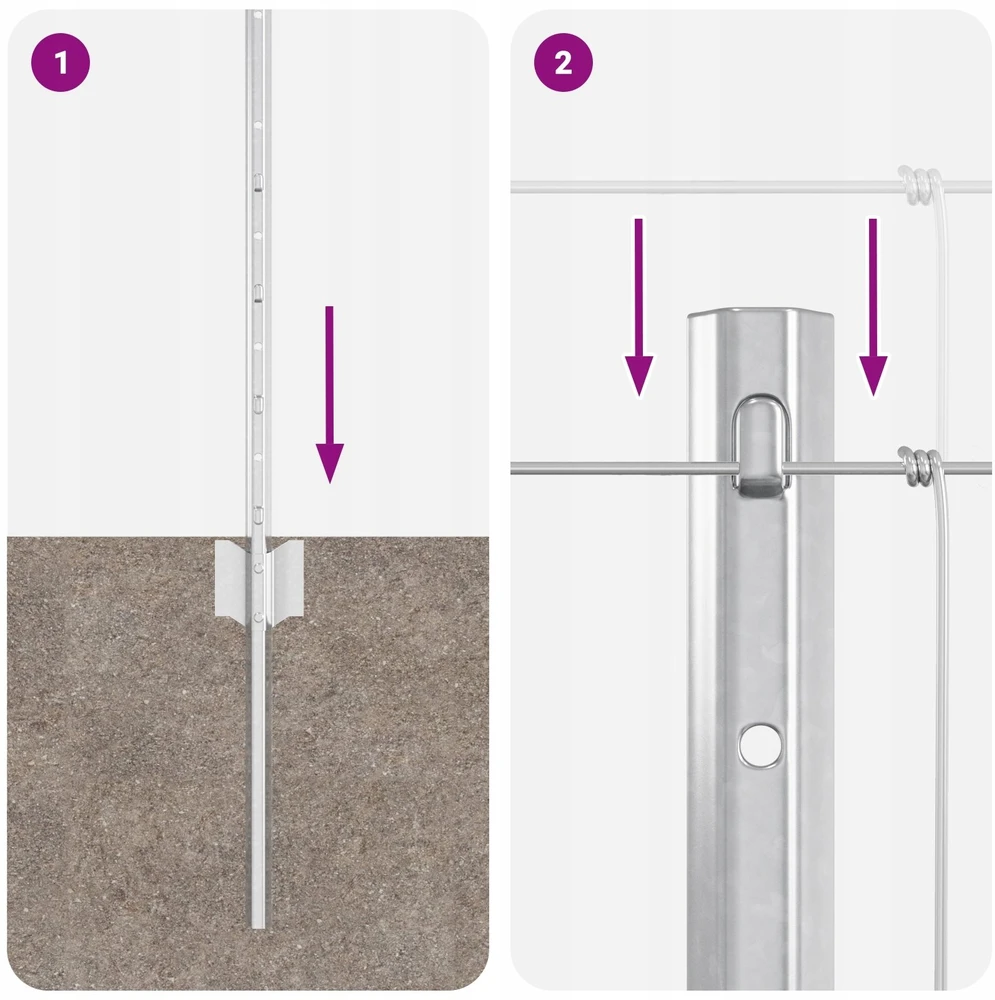 1

2