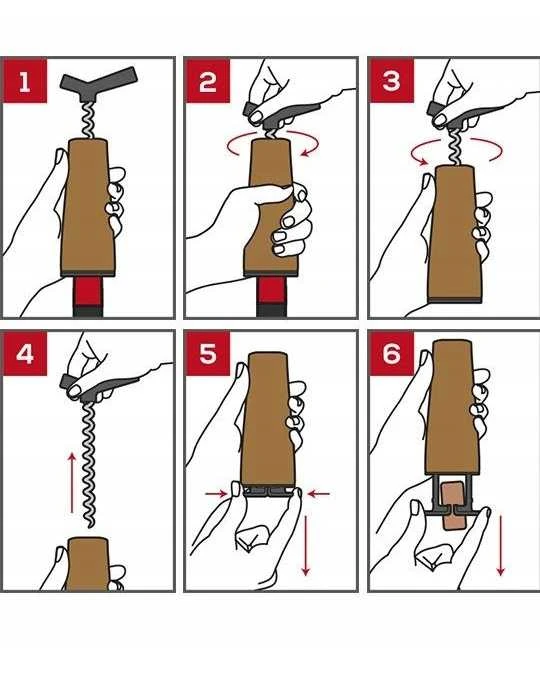 1

2

3

4

5

6