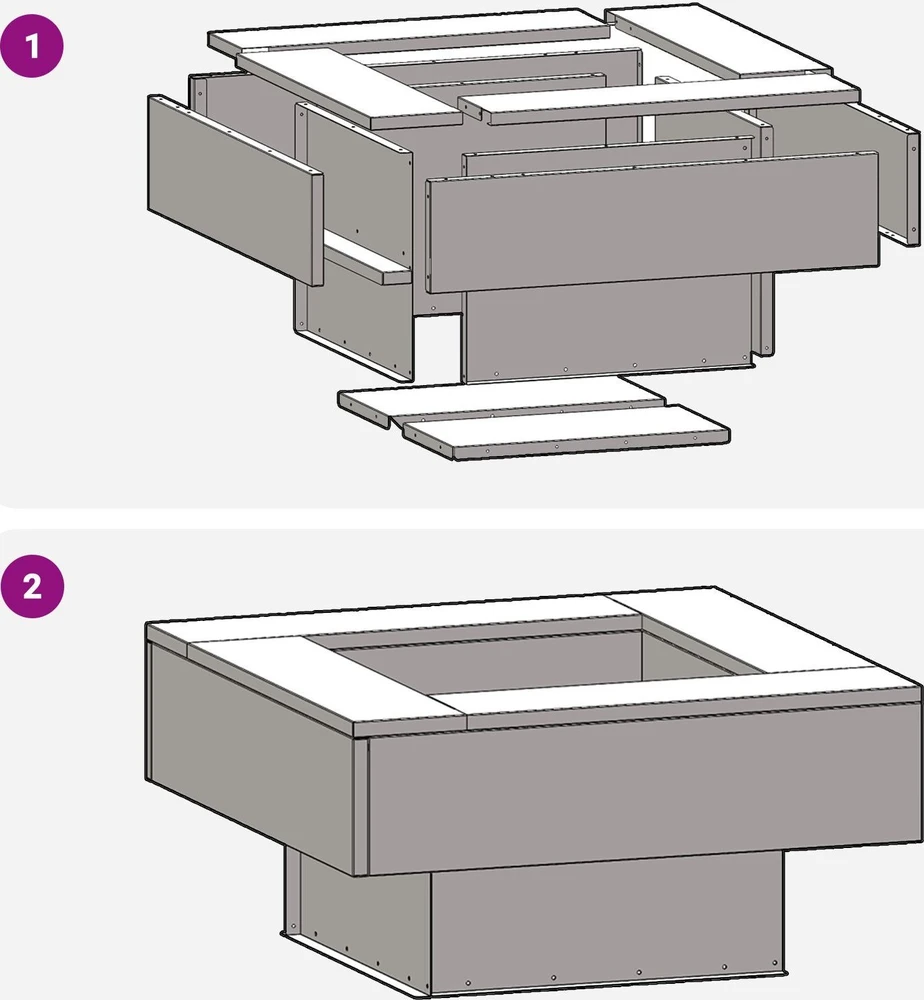 1

2