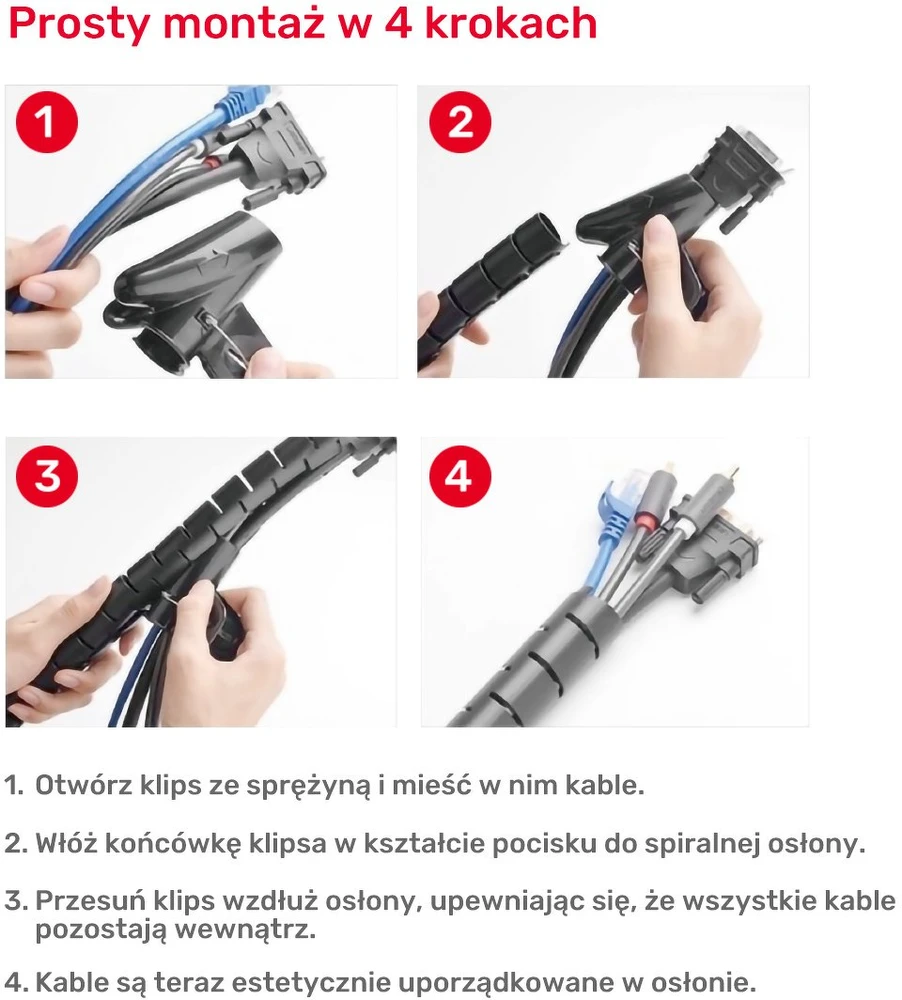 Prosty montaż w 4 krokach

1

2

3

4

1. Otwórz klips ze sprężyną i mieść w nim kable.

2. Włóż końcówkę klipsa w kształcie pocisku do spiralnej osłony.

3. Przesuń klips wzdłuż osłony, upewniając się, że wszystkie kable pozostają wewnątrz.

4. Kable są teraz estetycznie uporządkowane w osłonie.